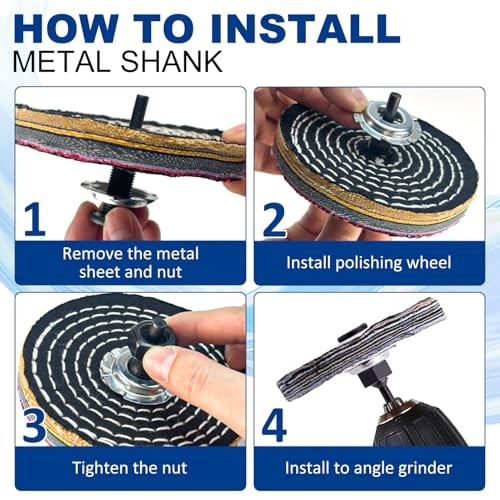 HOW TO INSTALL
METAL SHANK

1
Remove the metal sheet and nut

2
Install polishing wheel

3
Tighten the nut

4
Install to angle grinder