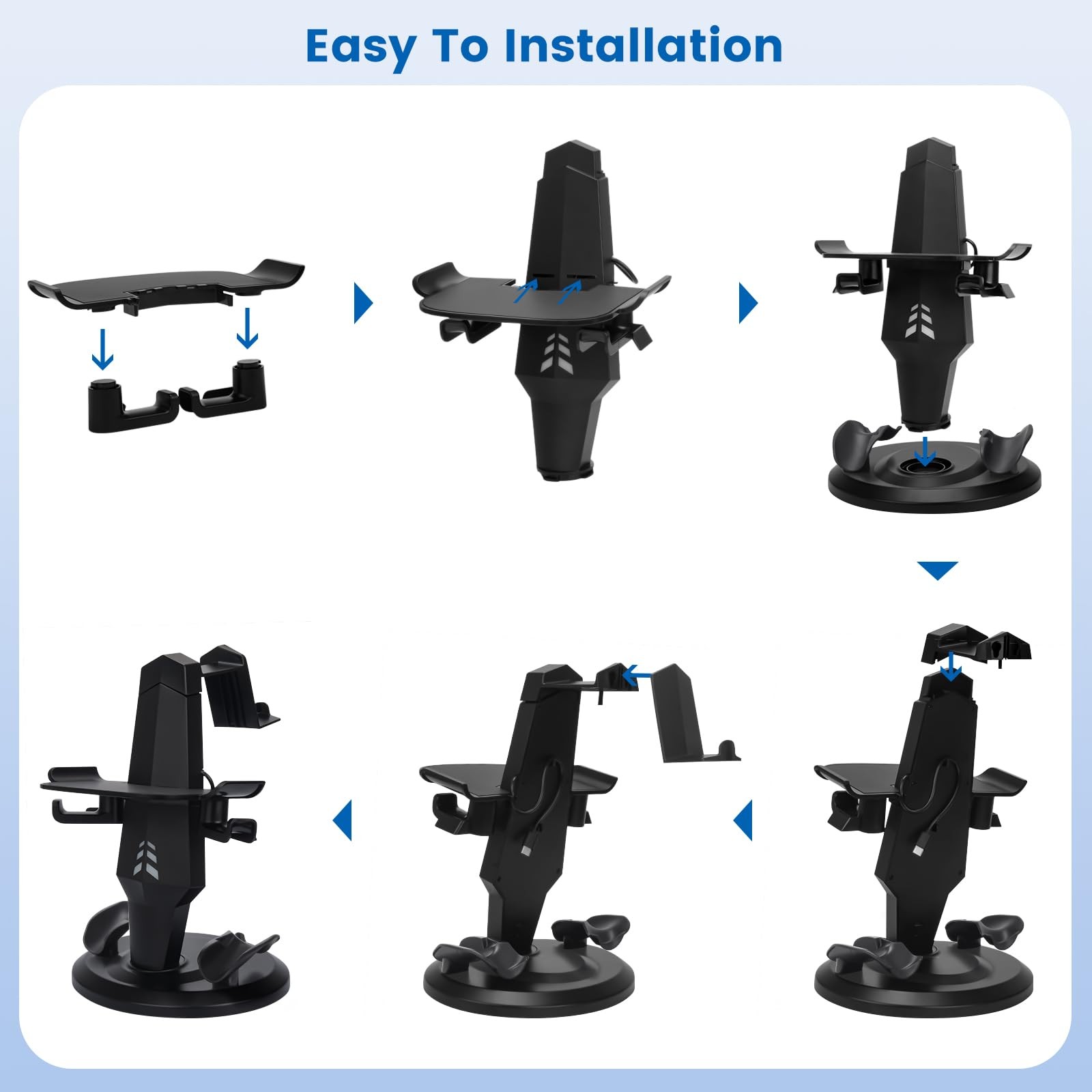 Easy To Installation