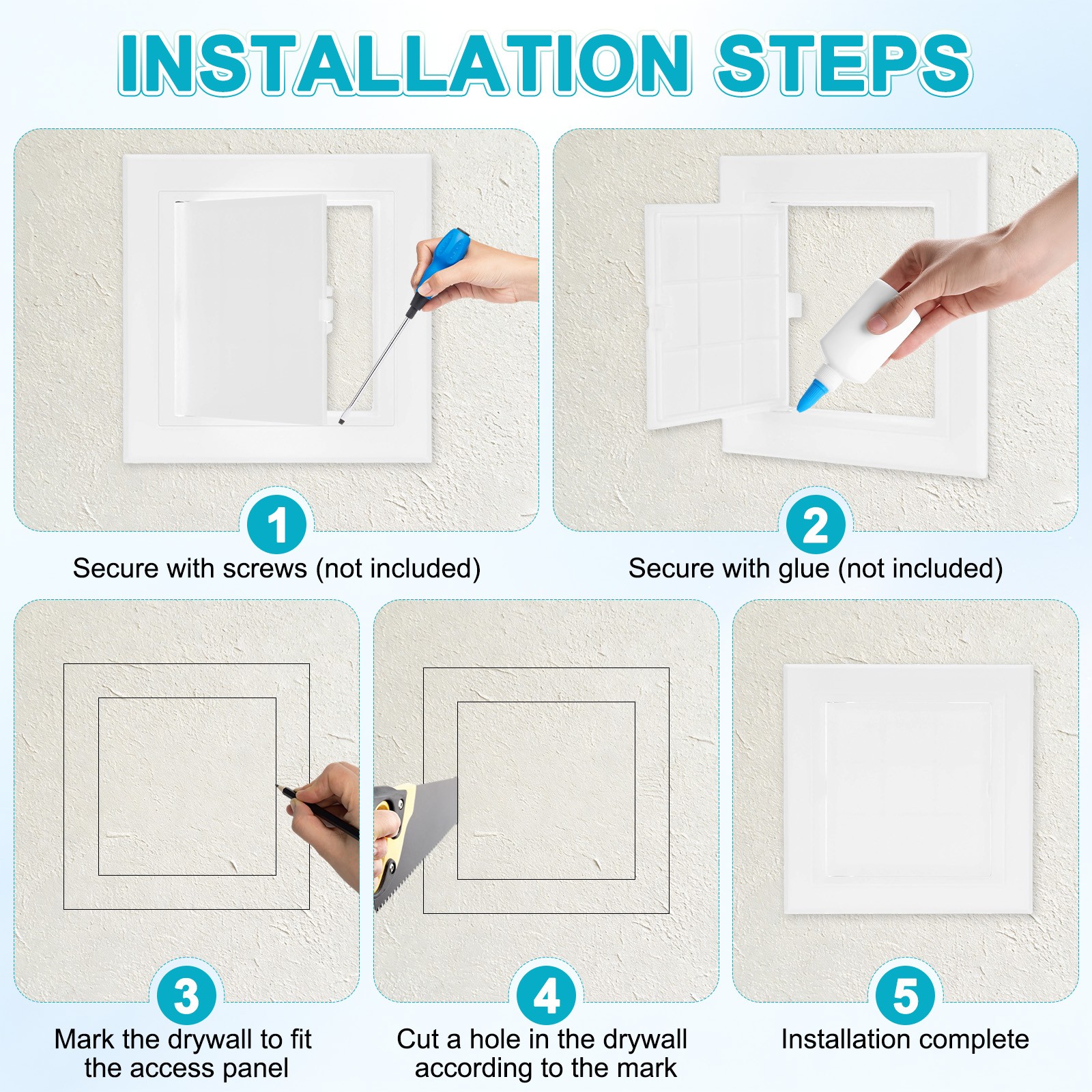 INSTALLATION STEPS

1
Secure with screws (not included)

2
Secure with glue (not included)

3
Mark the drywall to fit the access panel

4
Cut a hole in the drywall according to the mark

5
Installation complete