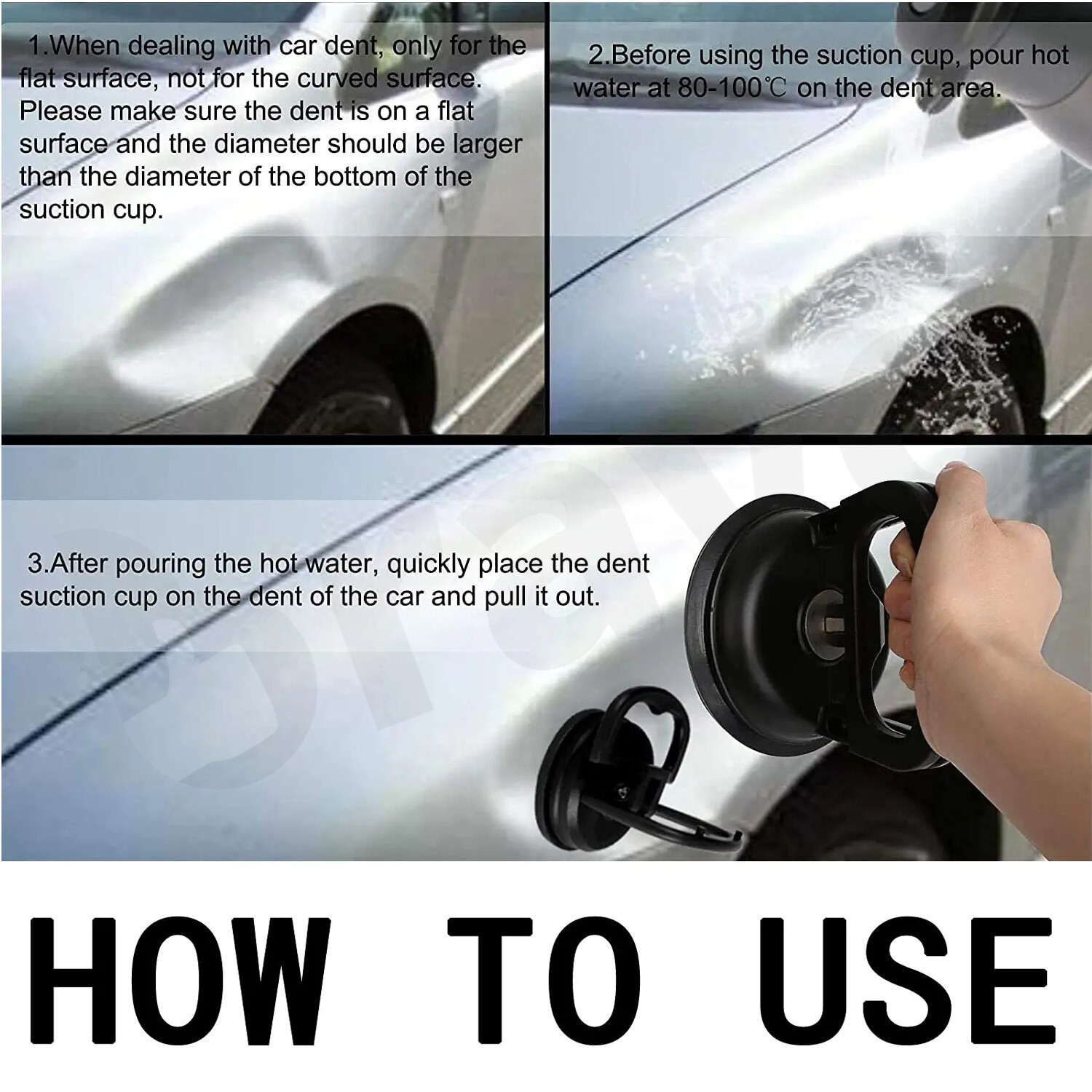 1.When dealing with car dent, only for the flat surface, not for the curved surface. Please make sure the dent is on a flat surface and the diameter should be larger than the diameter of the bottom of the suction cup.

2.Before using the suction cup, pour hot water at 80-100℃ on the dent area.

3.After pouring the hot water, quickly place the dent suction cup on the dent of the car and pull it out.

HOW TO USE