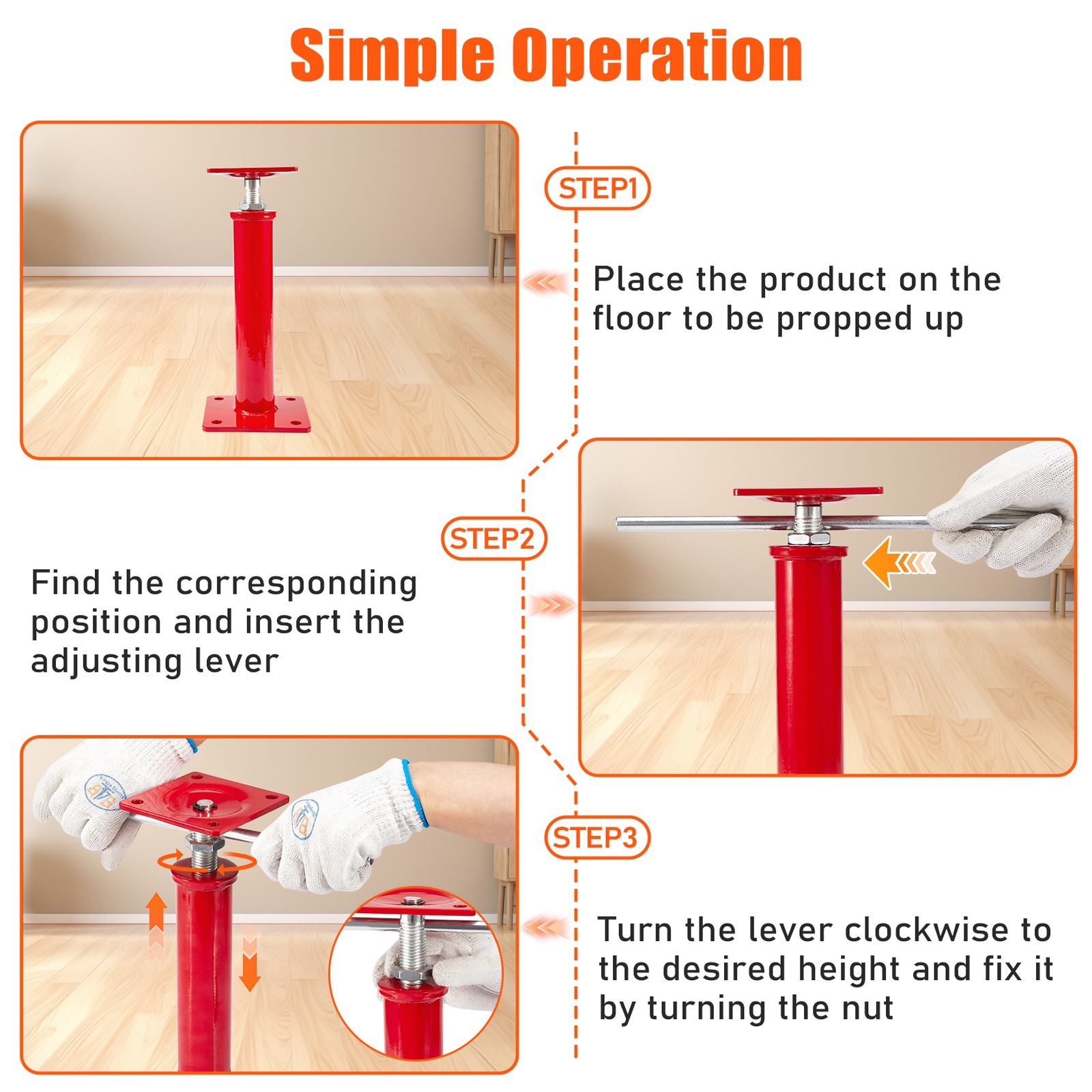 Simple Operation

STEP1

Place the product on the floor to be propped up

STEP2

Find the corresponding position and insert the adjusting lever

STEP3

Turn the lever clockwise to the desired height and fix it by turning the nut