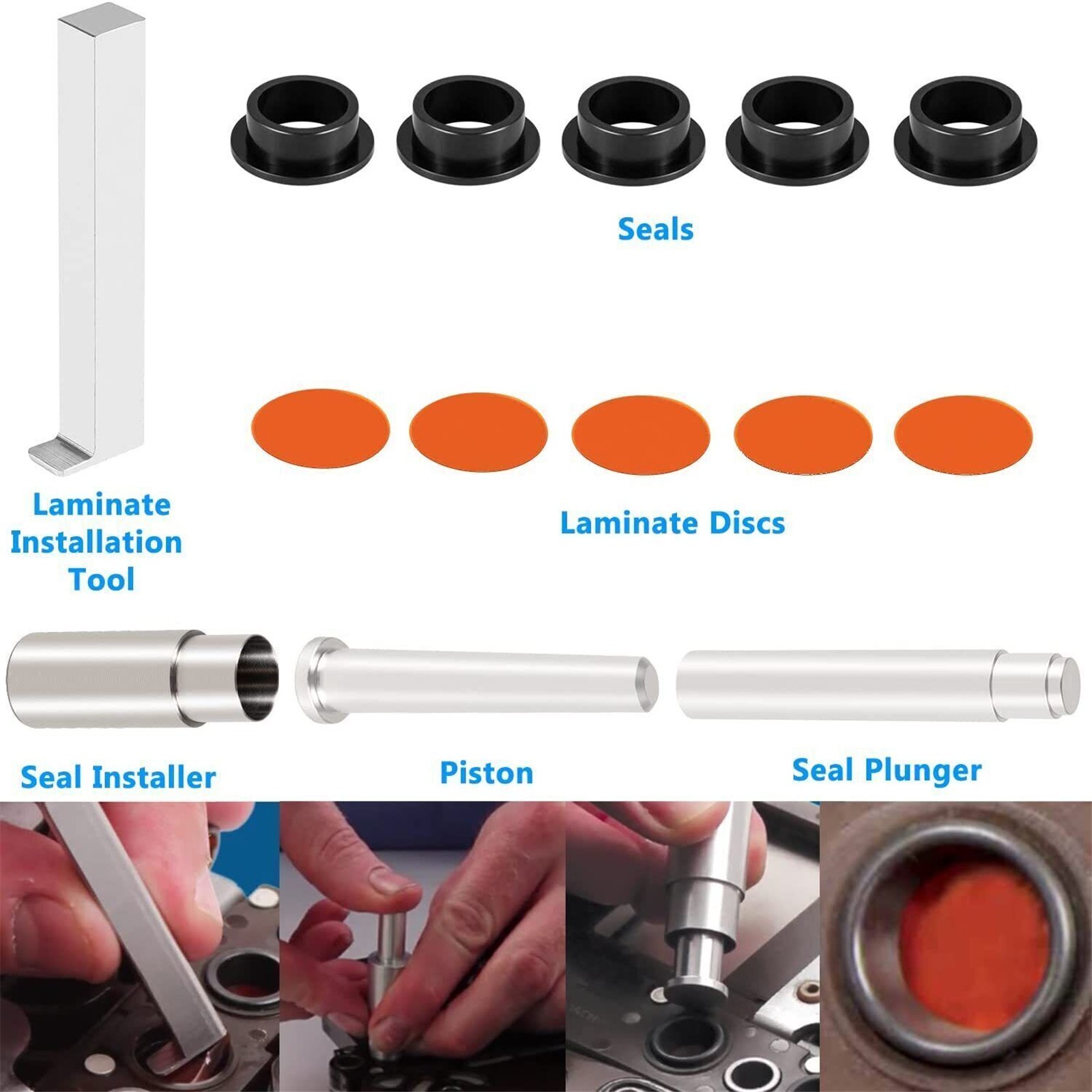 Seals

Laminate Installation Tool

Laminate Discs

Seal Installer

Piston

Seal Plunger