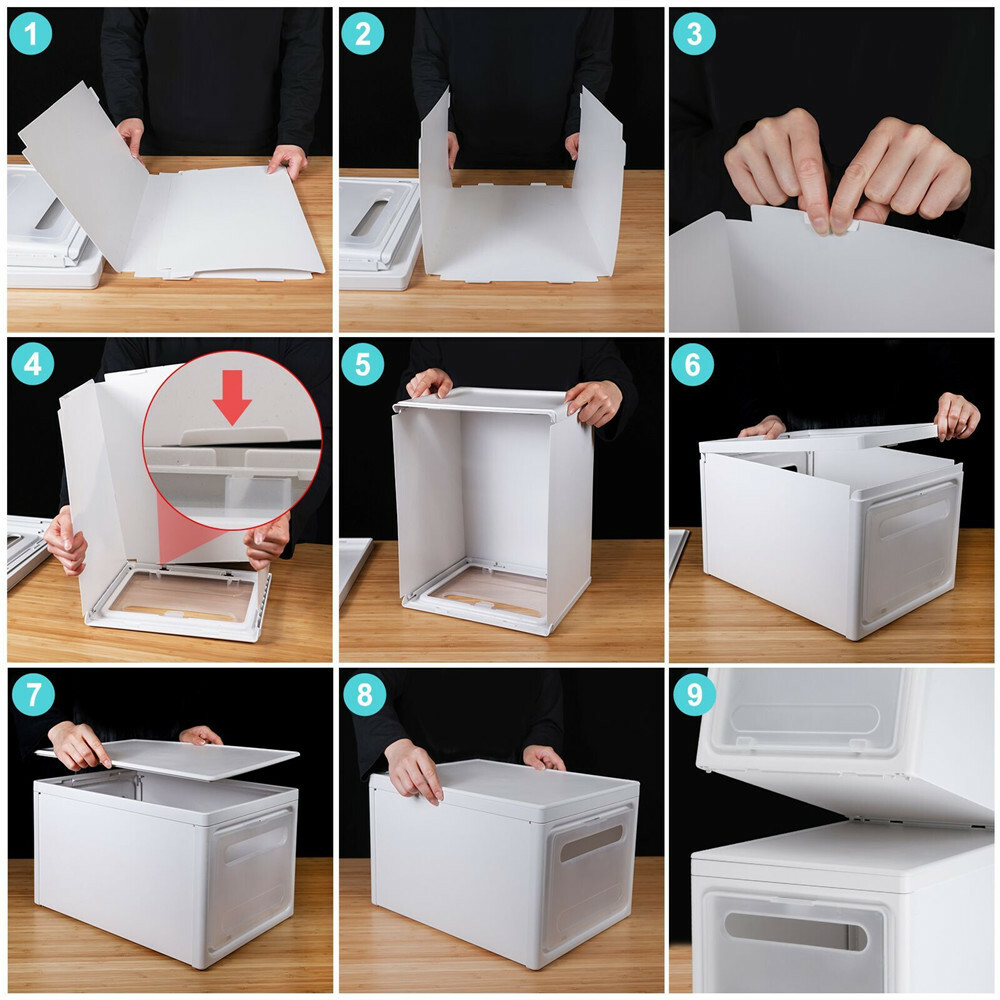 1
2
3
4
5
6
7
8
9