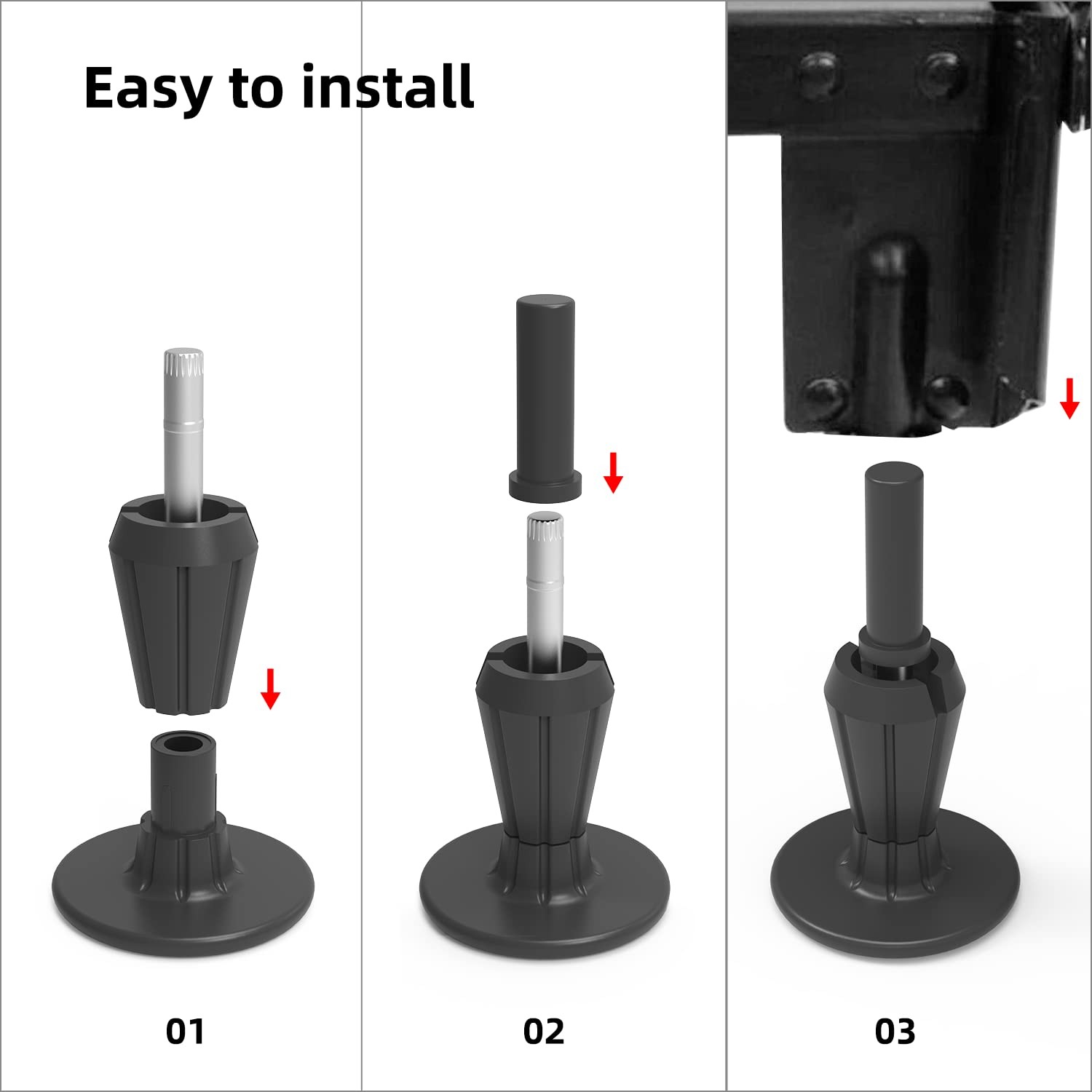 Easy to install

01

02

03