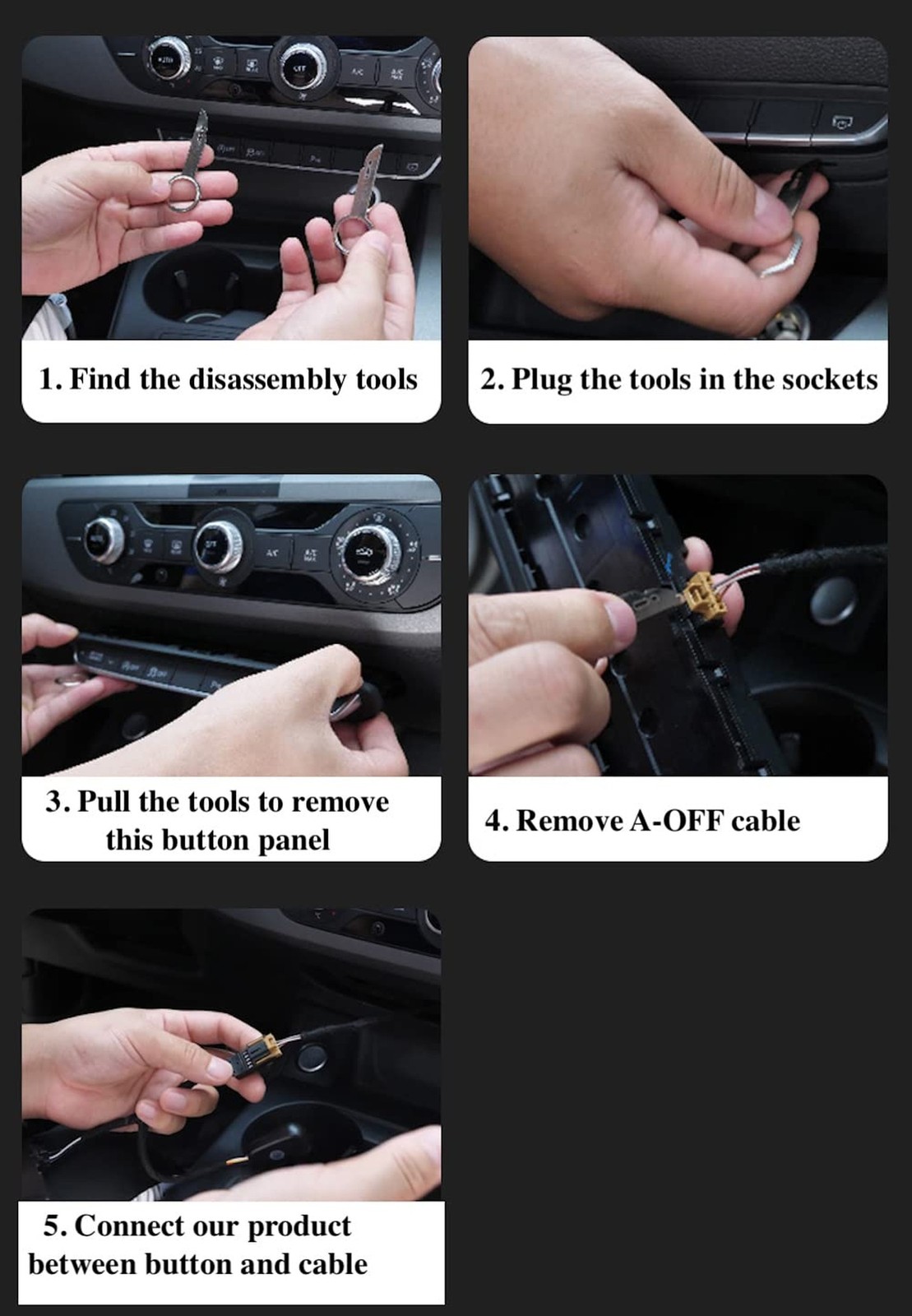 1. Find the disassembly tools

2. Plug the tools in the sockets

3. Pull the tools to remove this button panel

4. Remove A-OFF cable

5. Connect our product between button and cable