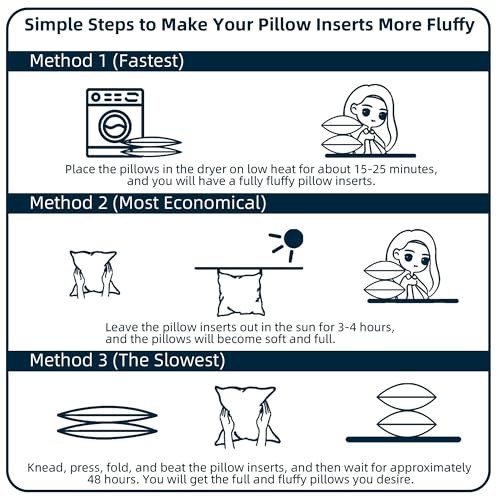 Simple Steps to Make Your Pillow Inserts More Fluffy

Method 1 (Fastest)

Place the pillows in the dryer on low heat for about 15-25 minutes, and you will have a fully fluffy pillow inserts.

Method 2 (Most Economical)

Leave the pillow inserts out in the sun for 3-4 hours, and the pillows will become soft and full.

Method 3 (The Slowest)

Knead, press, fold, and beat the pillow inserts, and then wait for approximately 48 hours. You will get the full and fluffy pillows you desire.