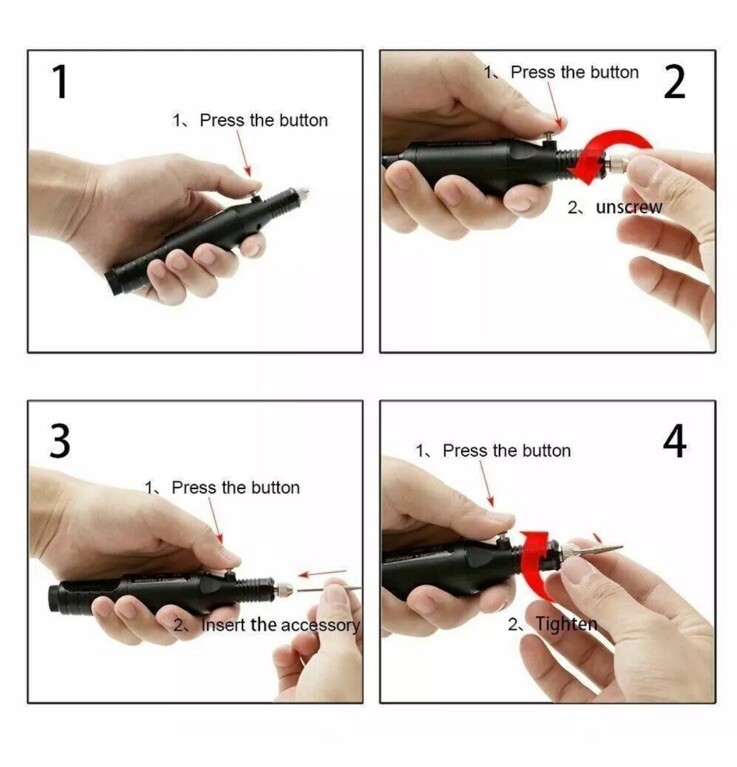 1

1、Press the button

1、Press the button

2

2、unscrew

3

1、Press the button

2、Insert the accessory

1、Press the button

4

2、Tighten