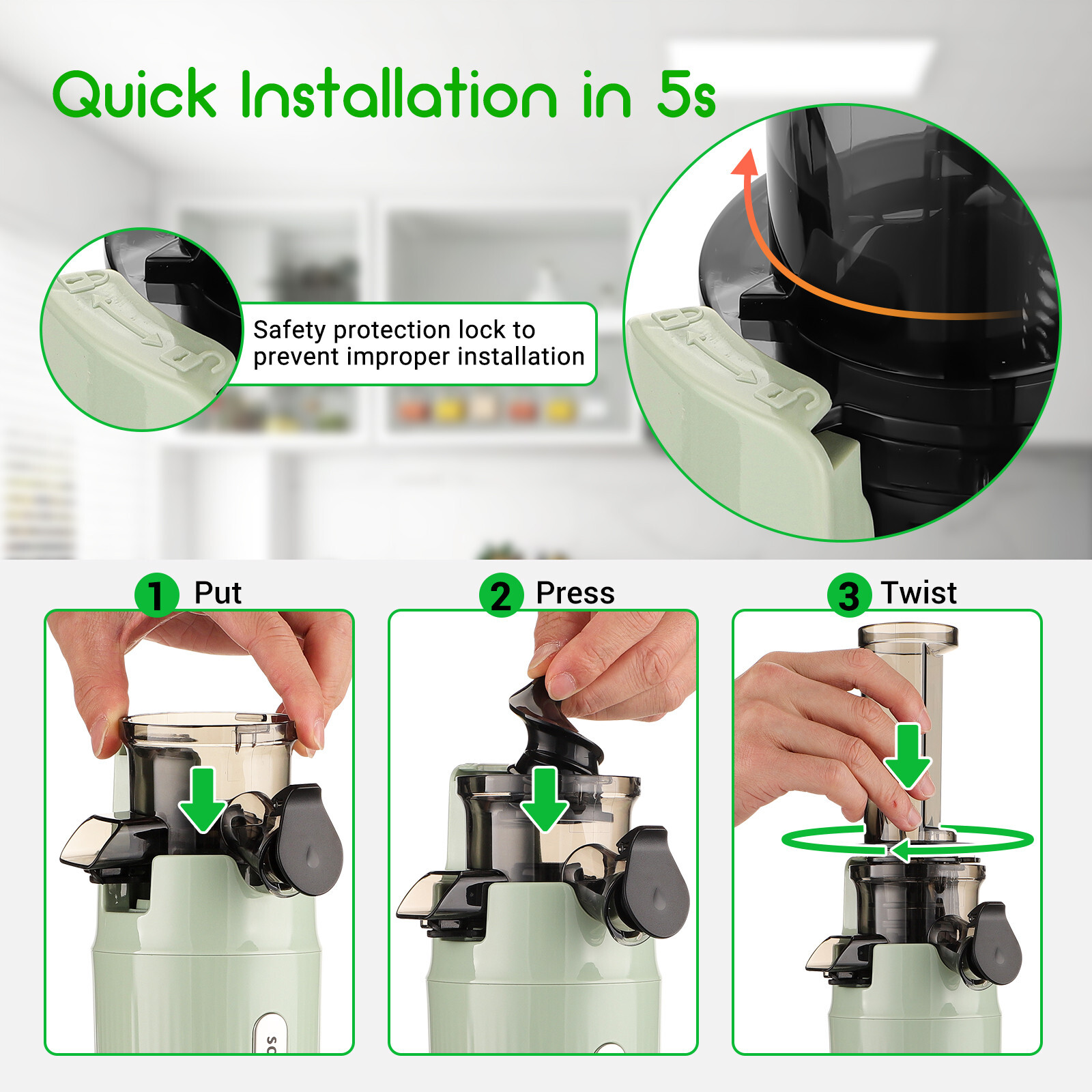 Quick Installation in 5s

Safety protection lock to prevent improper installation

1 Put

2 Press

3 Twist