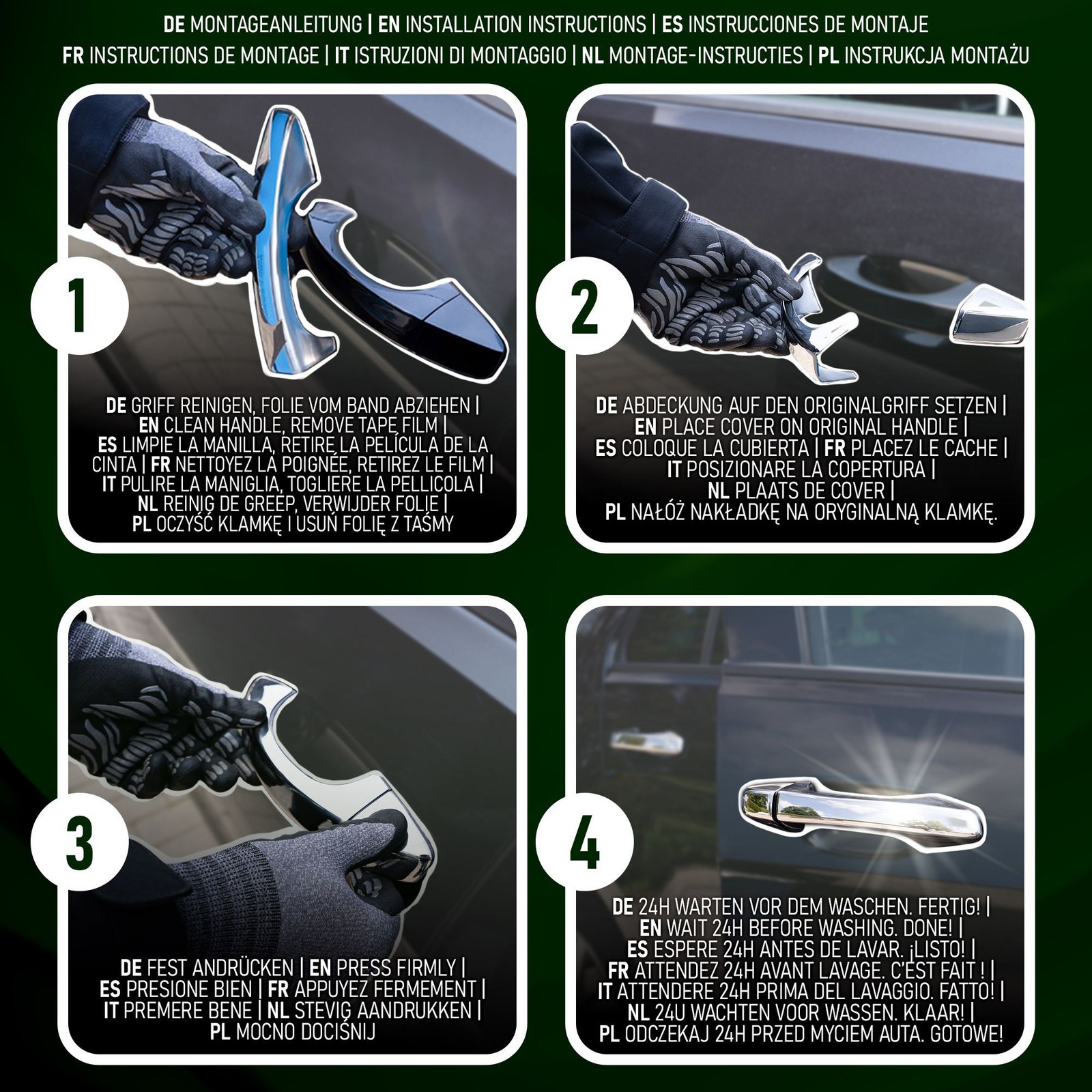 DE MONTAGEANLEITUNG | EN INSTALLATION INSTRUCTIONS | ES INSTRUCCIONES DE MONTAJE
FR INSTRUCTIONS DE MONTAGE | IT ISTRUZIONI DI MONTAGGIO | NL MONTAGE-INSTRUCTIES | PL INSTRUKCJA MONTAŻU

1

DE GRIFF REINIGEN, FOLIE VOM BAND ABZIEHEN | EN CLEAN HANDLE, REMOVE TAPE FILM | ES LIMPIE LA MANILLA, RETIRE LA PELÍCULA DE LA CINTA | FR NETTOYEZ LA POIGNÉE, RETIREZ LE FILM | IT PULIRE LA MANIGLIA, TOGLIERE LA PELLICOLA | NL REINIG DE GREEP, VERWIJDER FOLIE | PL OCZYŚĆ KLAMKĘ I USUŃ FOLIĘ Z TAŚMY

2

DE ABDECKUNG AUF DEN ORIGINALGRIFF SETZEN | EN PLACE COVER ON ORIGINAL HANDLE | ES COLOQUE LA CUBIERTA | FR PLACEZ LE CACHE | IT POSIZIONARE LA COPERTURA | NL PLAATS DE COVER | PL NAŁÓŻ NAKŁADKĘ NA ORYGINALNĄ KLAMKĘ.

3

DE FEST ANDRÜCKEN | EN PRESS FIRMLY | ES PRESIONE BIEN | FR APPUYEZ FERMEMENT | IT PREMERE BENE | NL STEVIG AANDRUKKEN | PL MOCNO DOCIŚNIJ

4

DE 24H WARTEN VOR DEM WASCHEN. FERTIG! | EN WAIT 24H BEFORE WASHING. DONE! | ES ESPERE 24H ANTES DE LAVAR. ¡LISTO! | FR ATTENDEZ 24H AVANT LAVAGE. C'EST FAIT ! | IT ATTENDERE 24H PRIMA DEL LAVAGGIO. FATTO! | NL 24U WACHTEN VOOR WASSEN. KLAAR! | PL ODCZEKAJ 24H PRZED MYCIEM AUTA. GOTOWE!