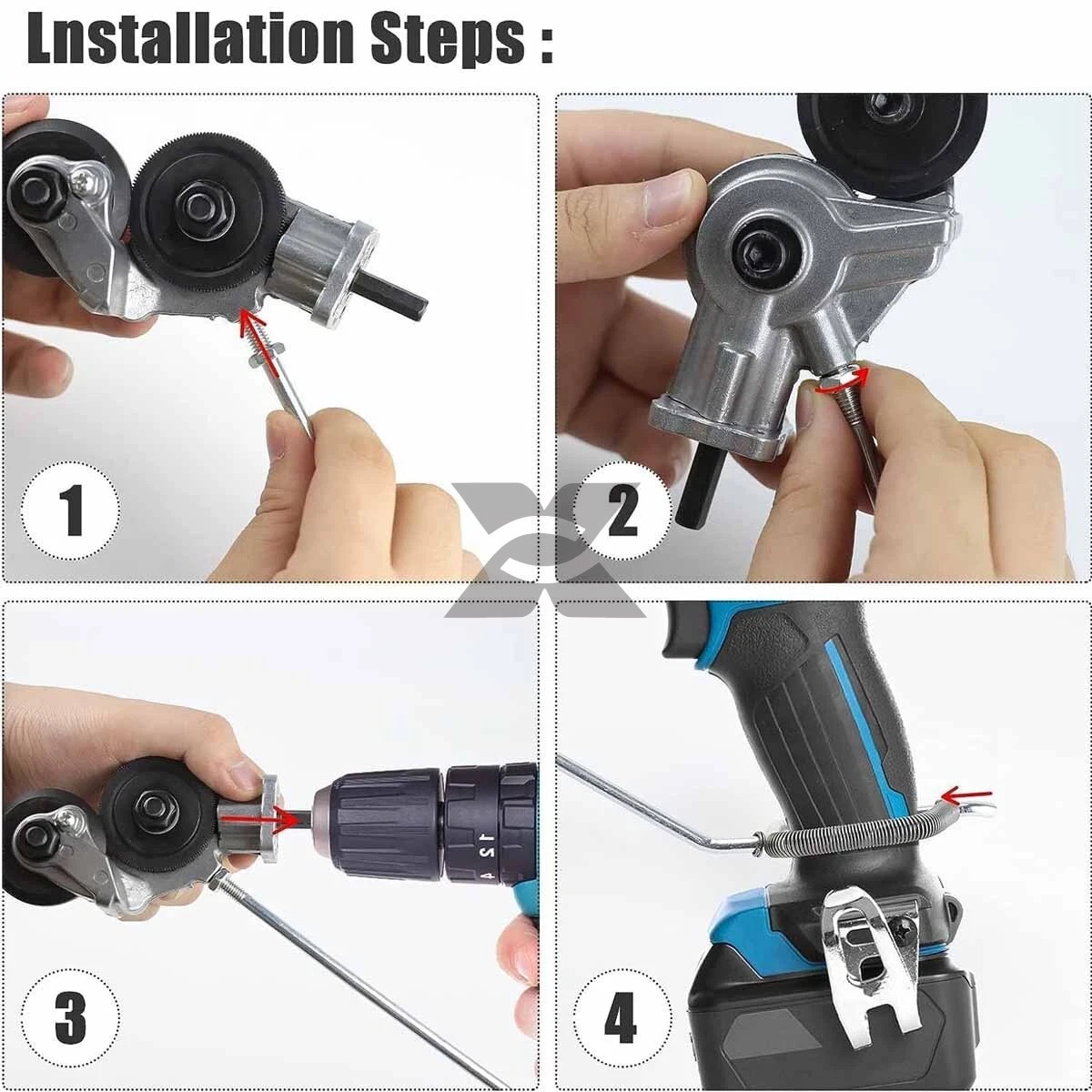 Lnstallation Steps :

1

2

3

4