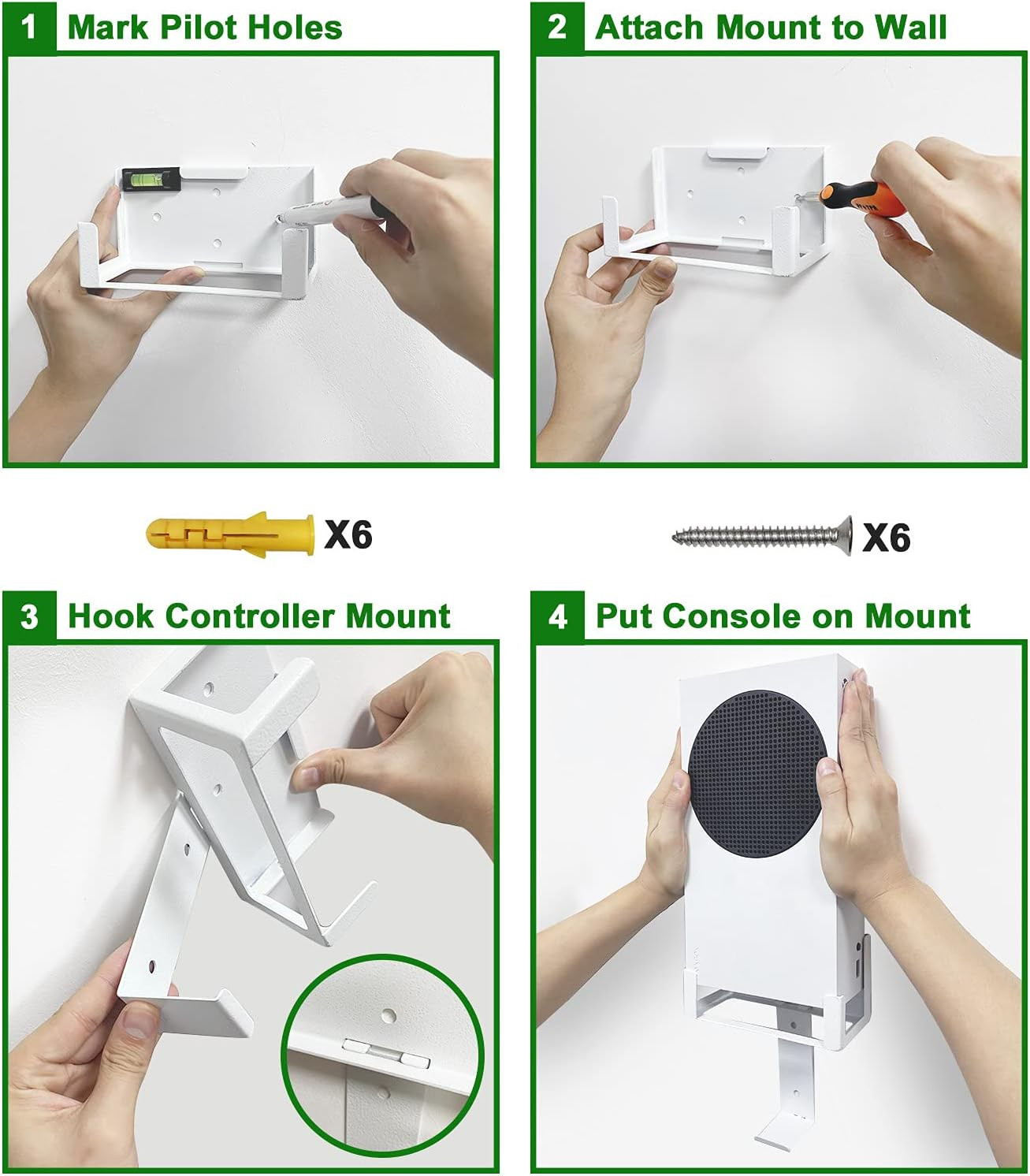 1 Mark Pilot Holes

2 Attach Mount to Wall

X6

X6

3 Hook Controller Mount

4 Put Console on Mount