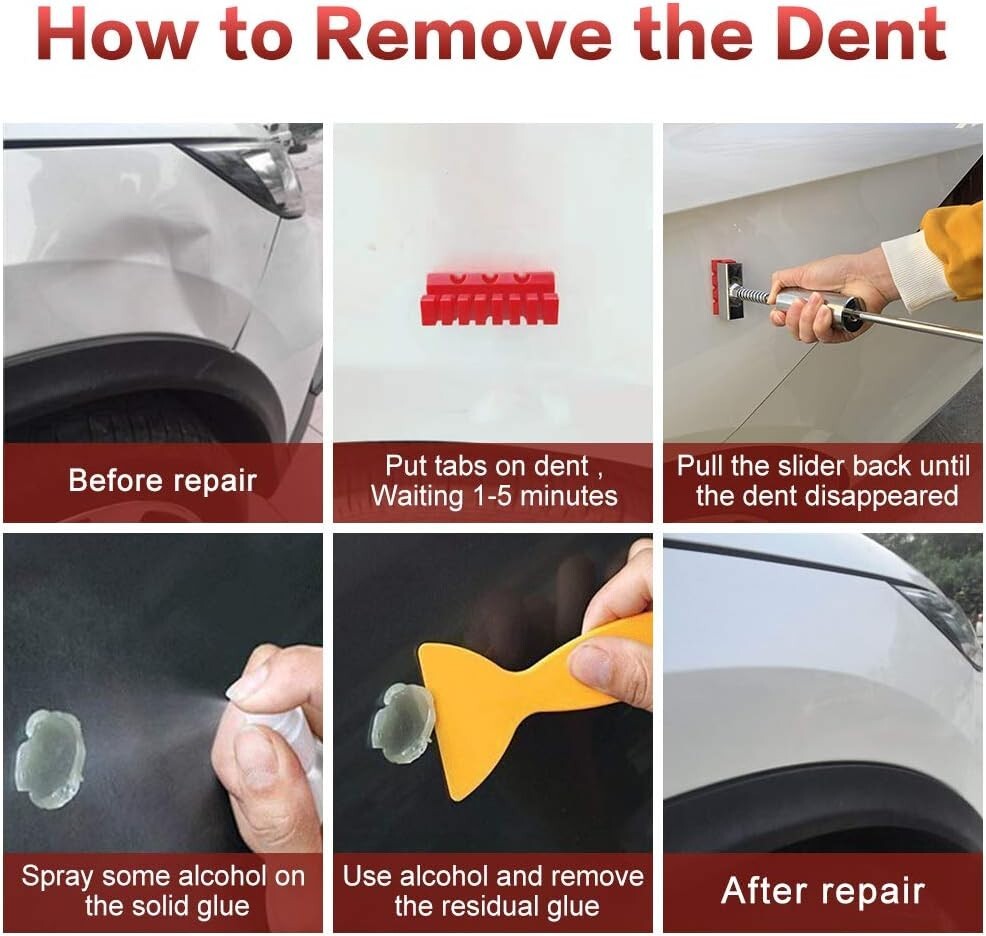 How to Remove the Dent

Before repair

Put tabs on dent , Waiting 1-5 minutes

Pull the slider back until the dent disappeared

Spray some alcohol on the solid glue

Use alcohol and remove the residual glue

After repair