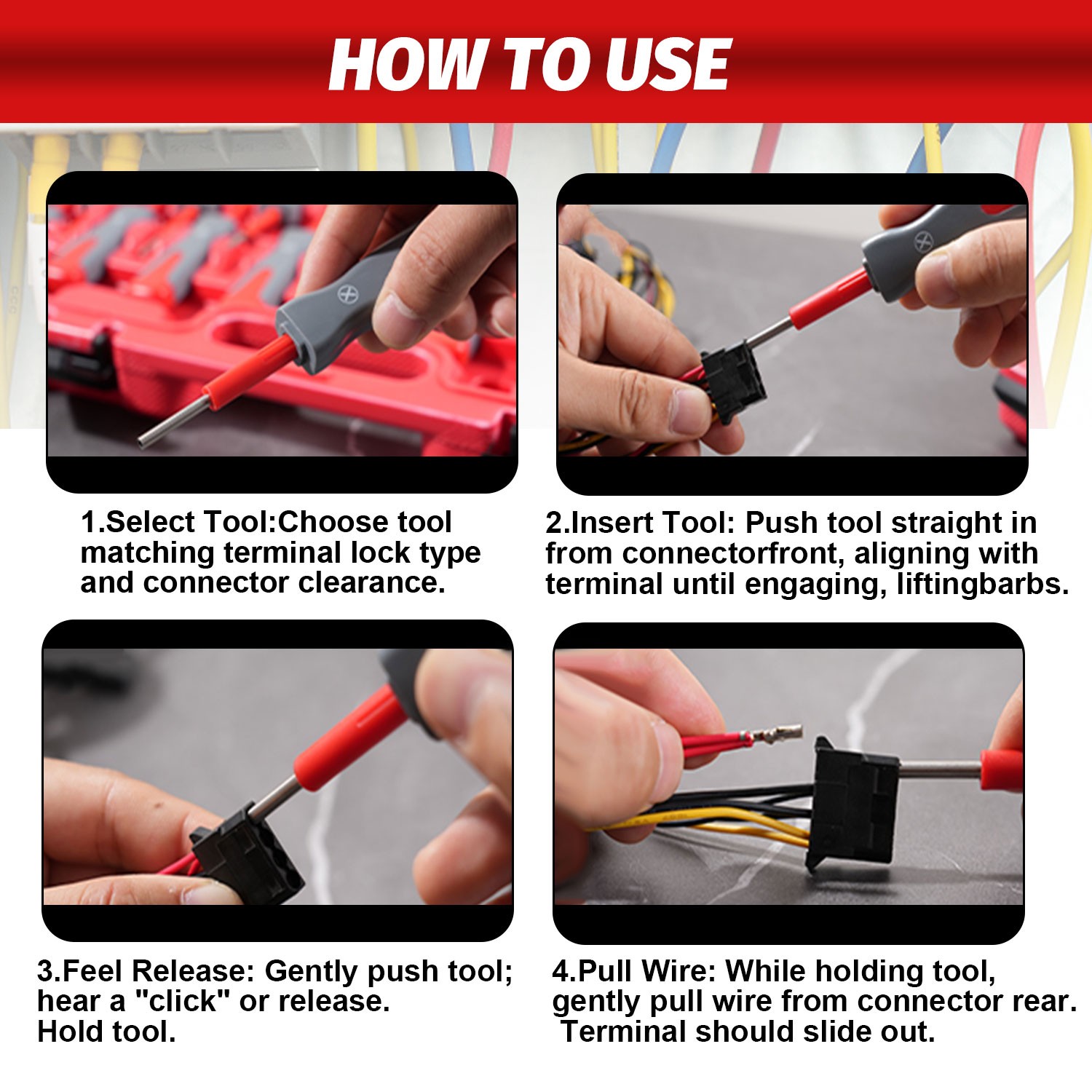 HOW TO USE

1.Select Tool:Choose tool matching terminal lock type and connector clearance.

2.Insert Tool: Push tool straight in from connectorfront, aligning with terminal until engaging, liftingbarbs.

3.Feel Release: Gently push tool; hear a "click" or release. Hold tool.

4.Pull Wire: While holding tool, gently pull wire from connector rear. Terminal should slide out.