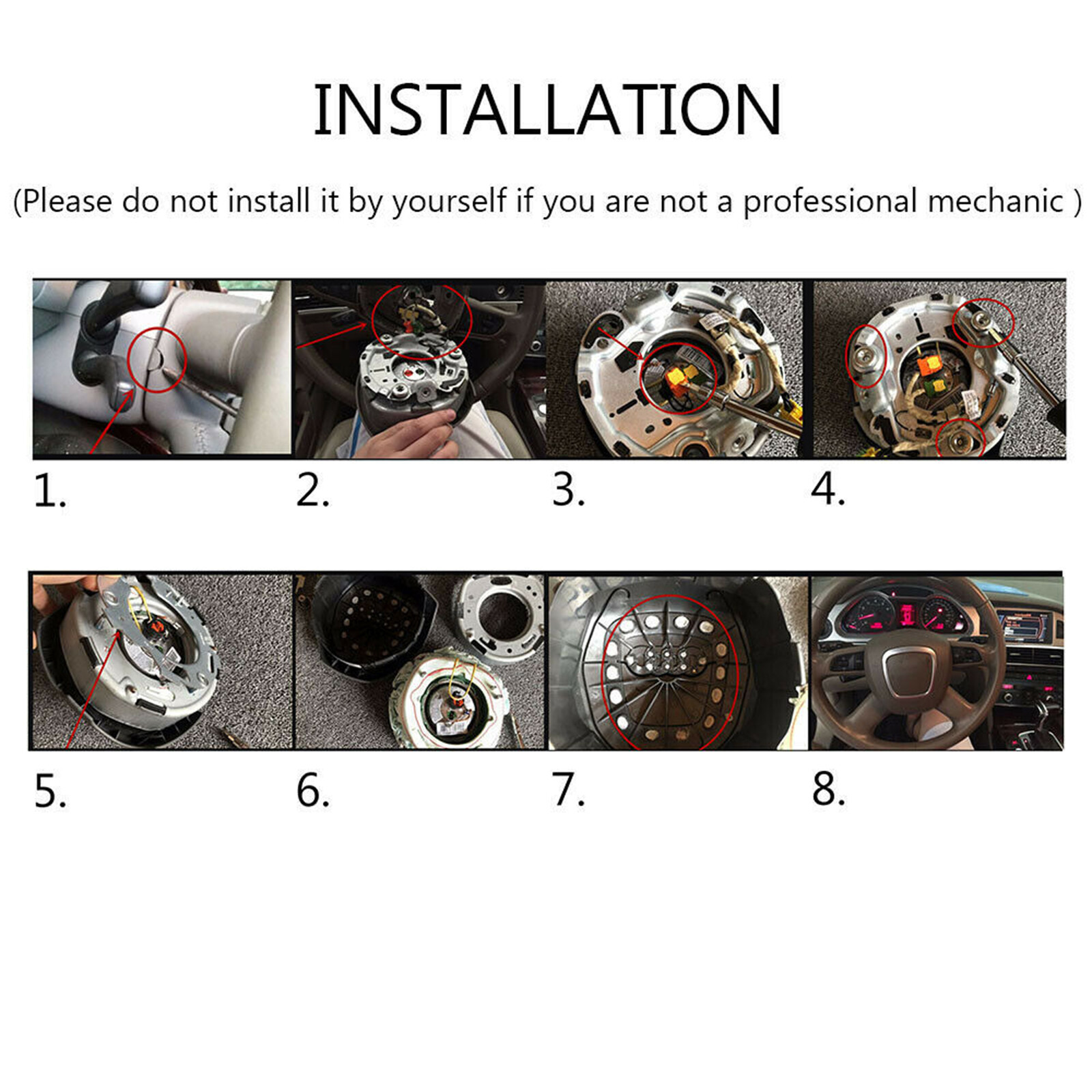 INSTALLATION

(Please do not install it by yourself if you are not a professional mechanic )

1.

2.

3.

4.

5.

6.

7.

8.