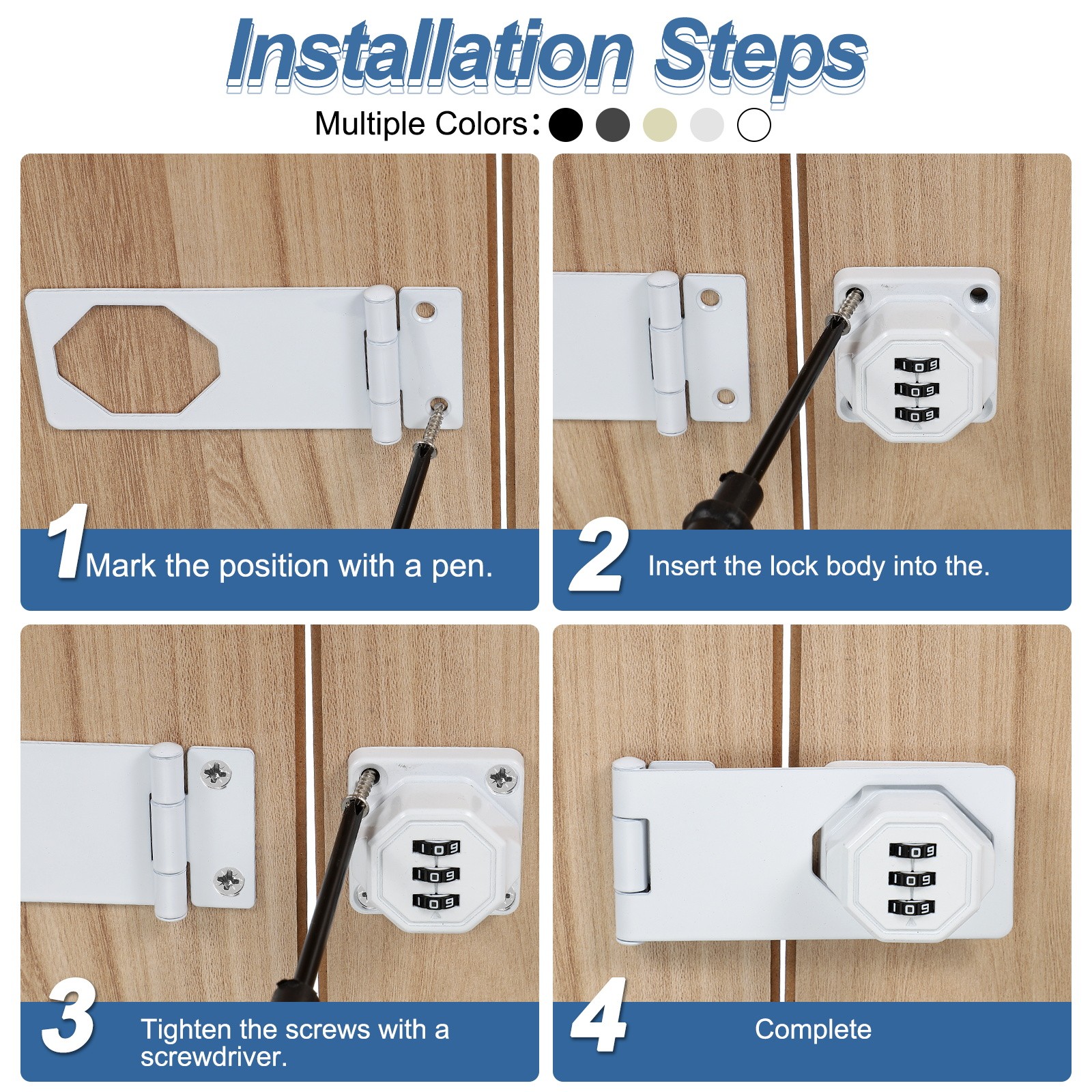 Installation Steps

Multiple Colors:

1 Mark the position with a pen.

2 Insert the lock body into the.

3 Tighten the screws with a screwdriver.

4 Complete