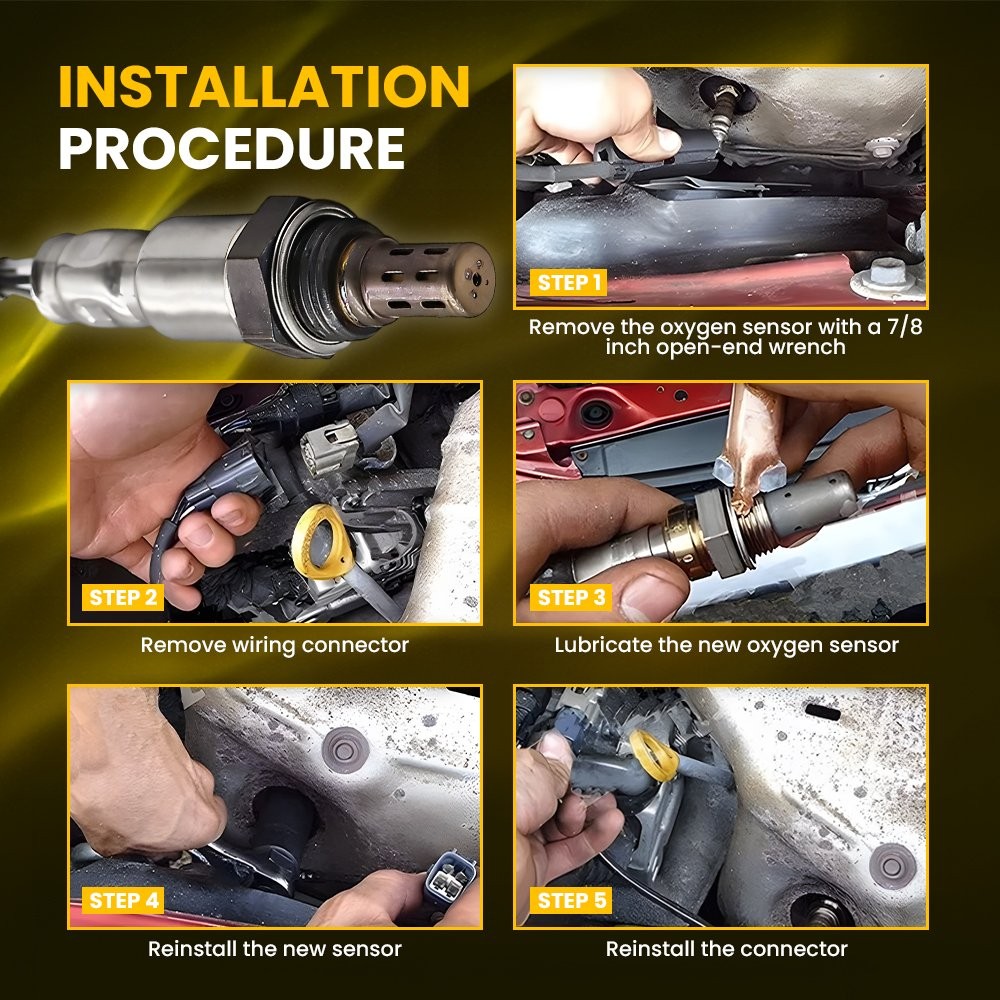 INSTALLATION PROCEDURE

STEP 1
Remove the oxygen sensor with a 7/8 inch open-end wrench

STEP 2
Remove wiring connector

STEP 3
Lubricate the new oxygen sensor

STEP 4
Reinstall the new sensor

STEP 5
Reinstall the connector