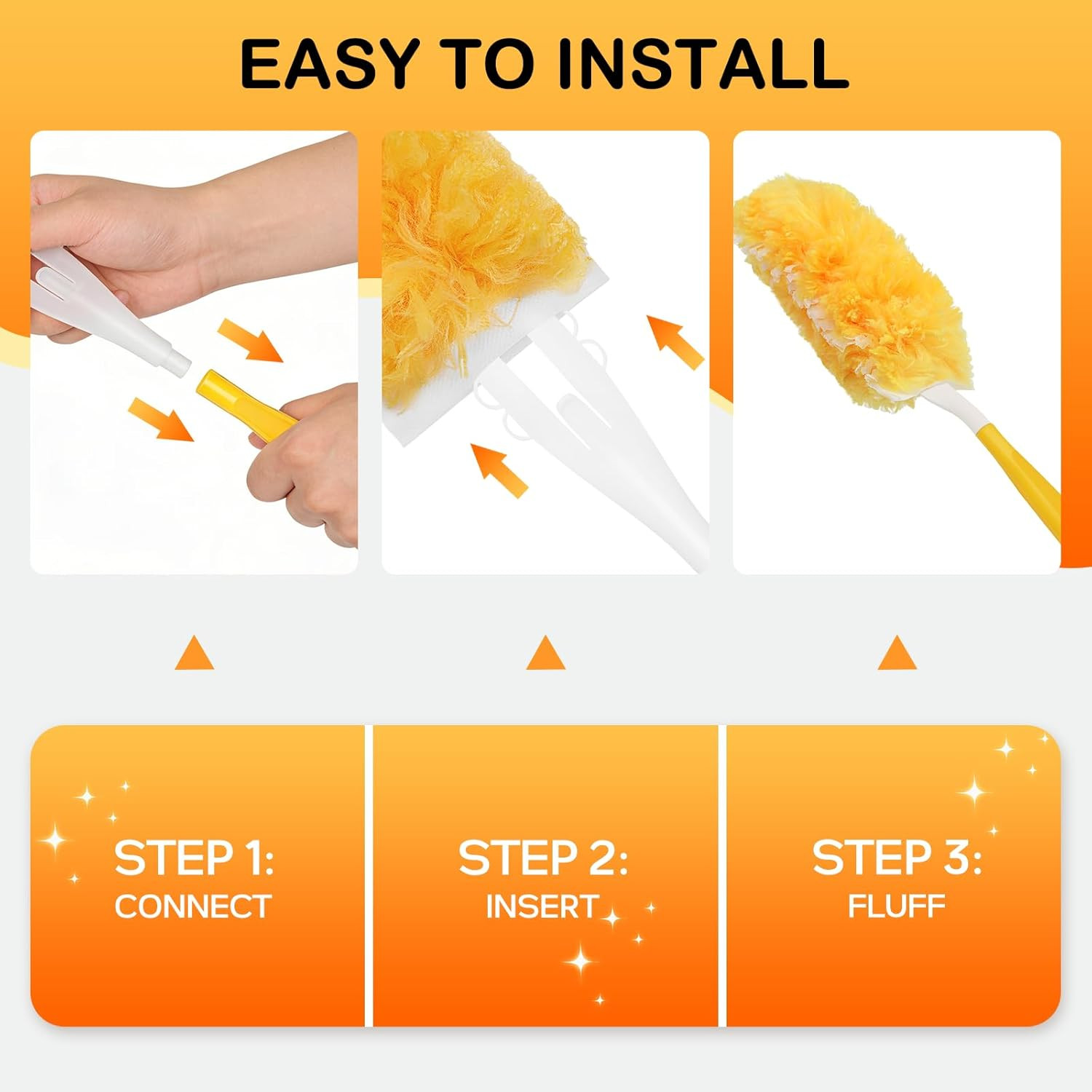 EASY TO INSTALL

STEP 1:
CONNECT

STEP 2:
INSERT

STEP 3:
FLUFF