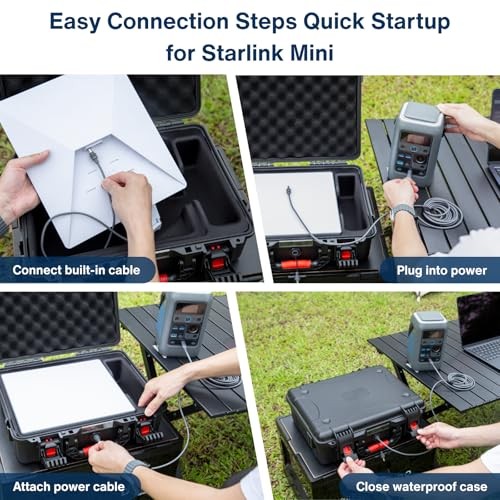 Easy Connection Steps Quick Startup for Starlink Mini

Connect built-in cable

Plug into power

Attach power cable

Close waterproof case