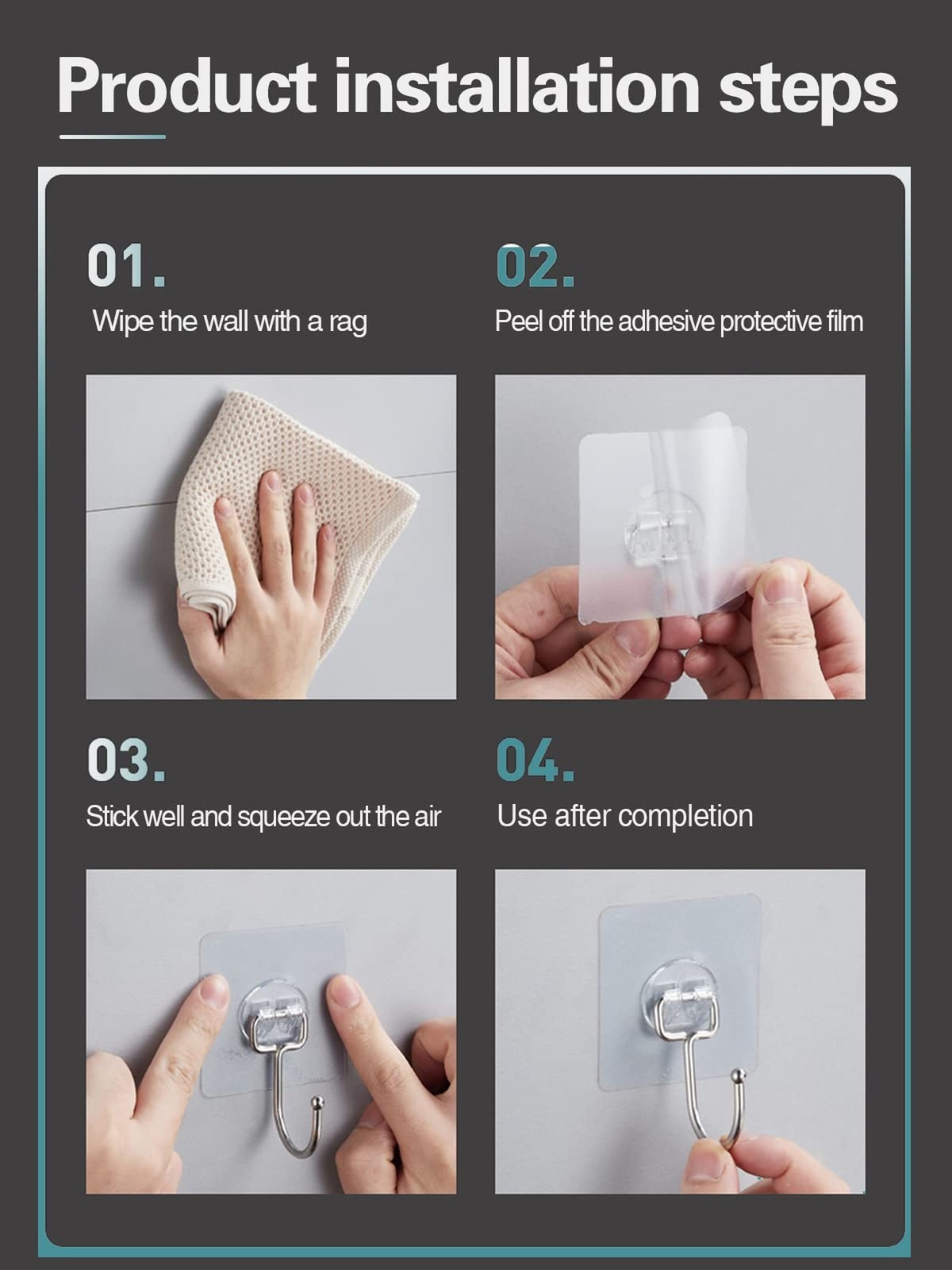 Product installation steps

01.

Wipe the wall with a rag

02.

Peel off the adhesive protective film

03.

Stick well and squeeze out the air

04.

Use after completion