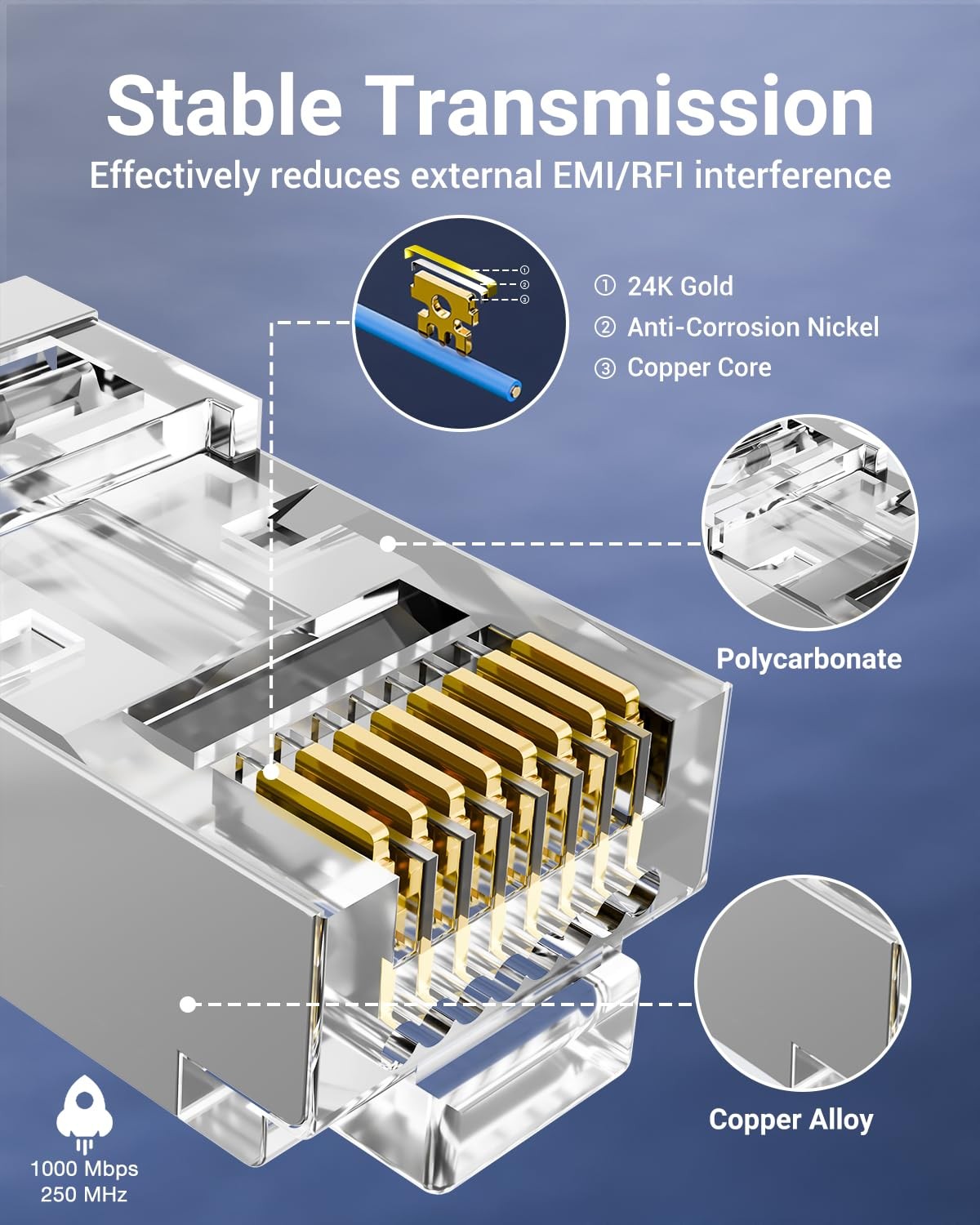 Stable Transmission
Effectively reduces external EMI/RFI interference

①
②
③

① 24K Gold
② Anti-Corrosion Nickel
③ Copper Core

Polycarbonate

Copper Alloy

1000 Mbps
250 MHz