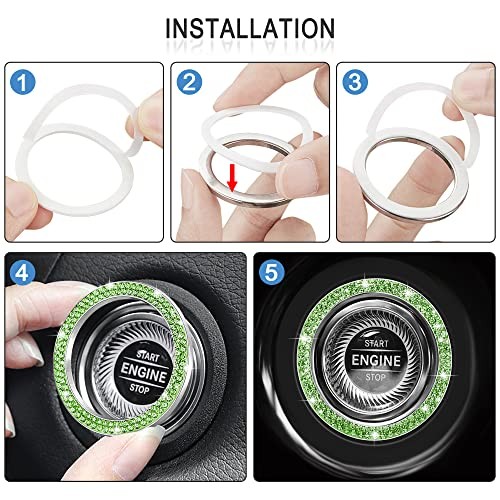 INSTALLATION

1

2

3

4

START
ENGINE
STOP

5

START
ENGINE
STOP