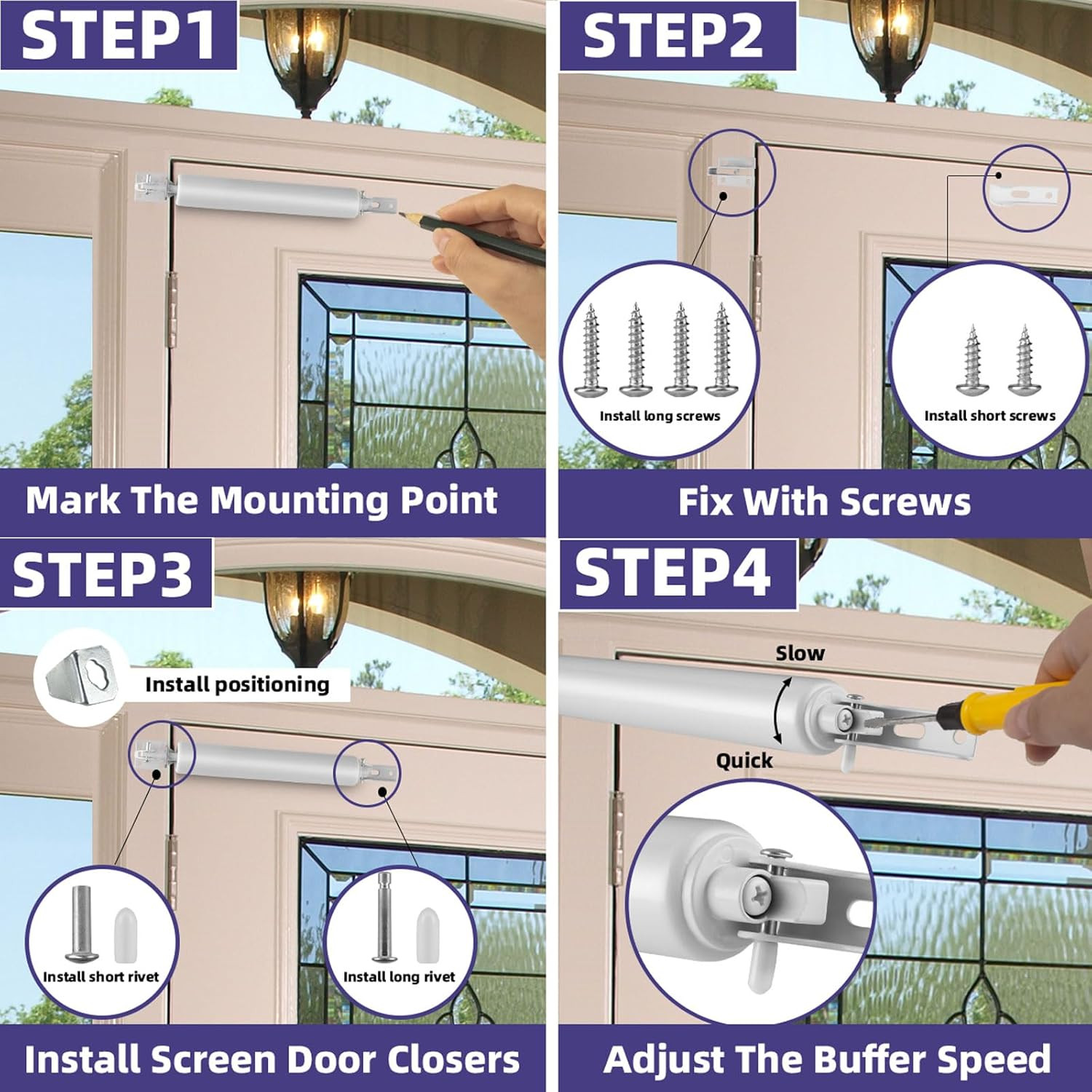 STEP1

Mark The Mounting Point

STEP2

Install long screws

Install short screws

Fix With Screws

STEP3

Install positioning

Install short rivet

Install long rivet

Install Screen Door Closers

STEP4

Slow

Quick

Adjust The Buffer Speed