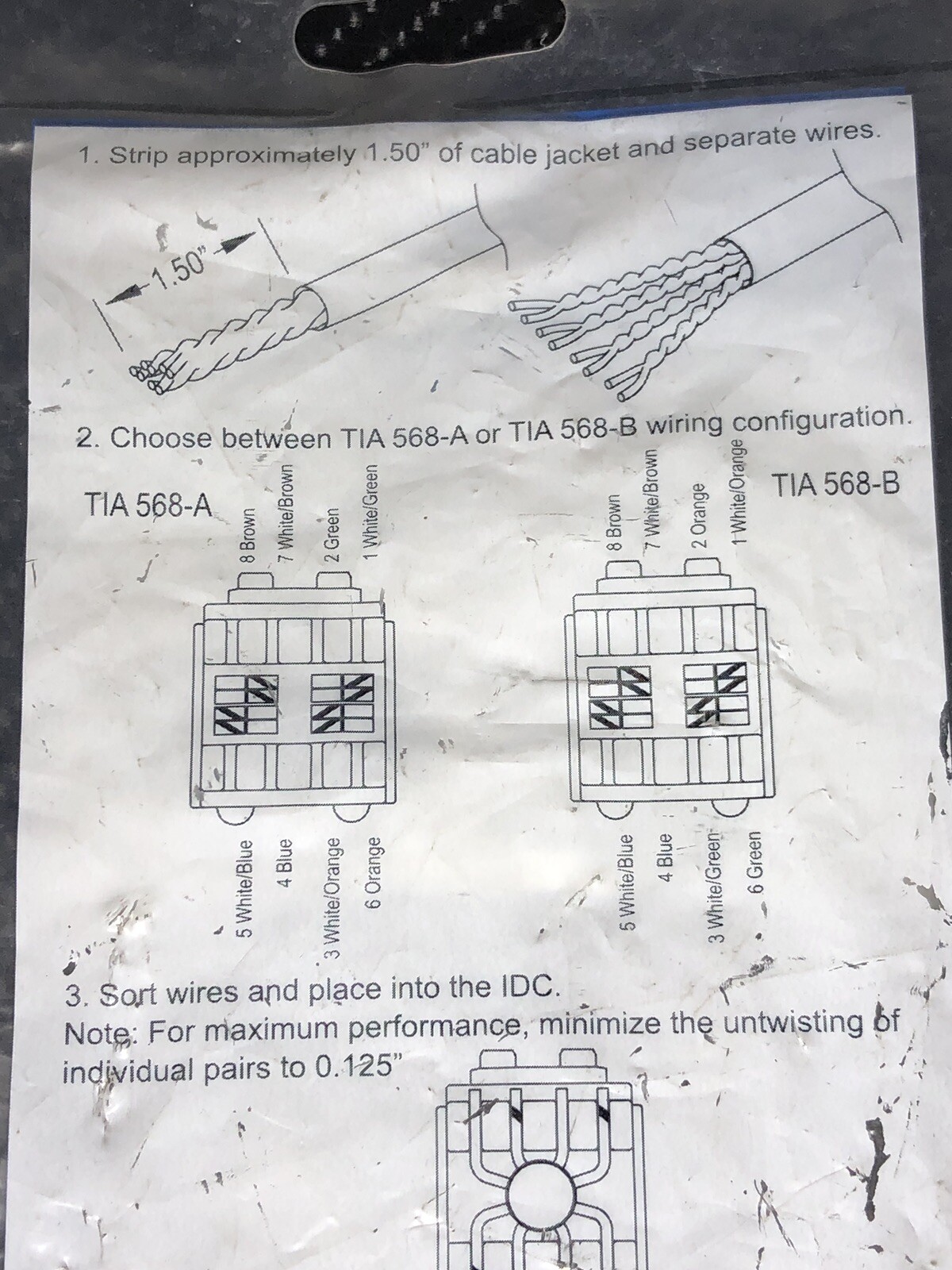 1. Strip approximately 1.50" of cable jacket and separate wires.

1.50"

2. Choose between TIA 568-A or TIA 568-B wiring configuration.

TIA 568-A

8 Brown
7 White/Brown
2 Green
1 White/Green

5 White/Blue
4 Blue
3 White/Orange
6 Orange

TIA 568-B

8 Brown
7 White/Brown
2 Orange
1 White/Orange

5 White/Blue
4 Blue
3 White/Green
6 Green

3. Sort wires and place into the IDC.
Note: For maximum performance, minimize the untwisting of individual pairs to 0.125"