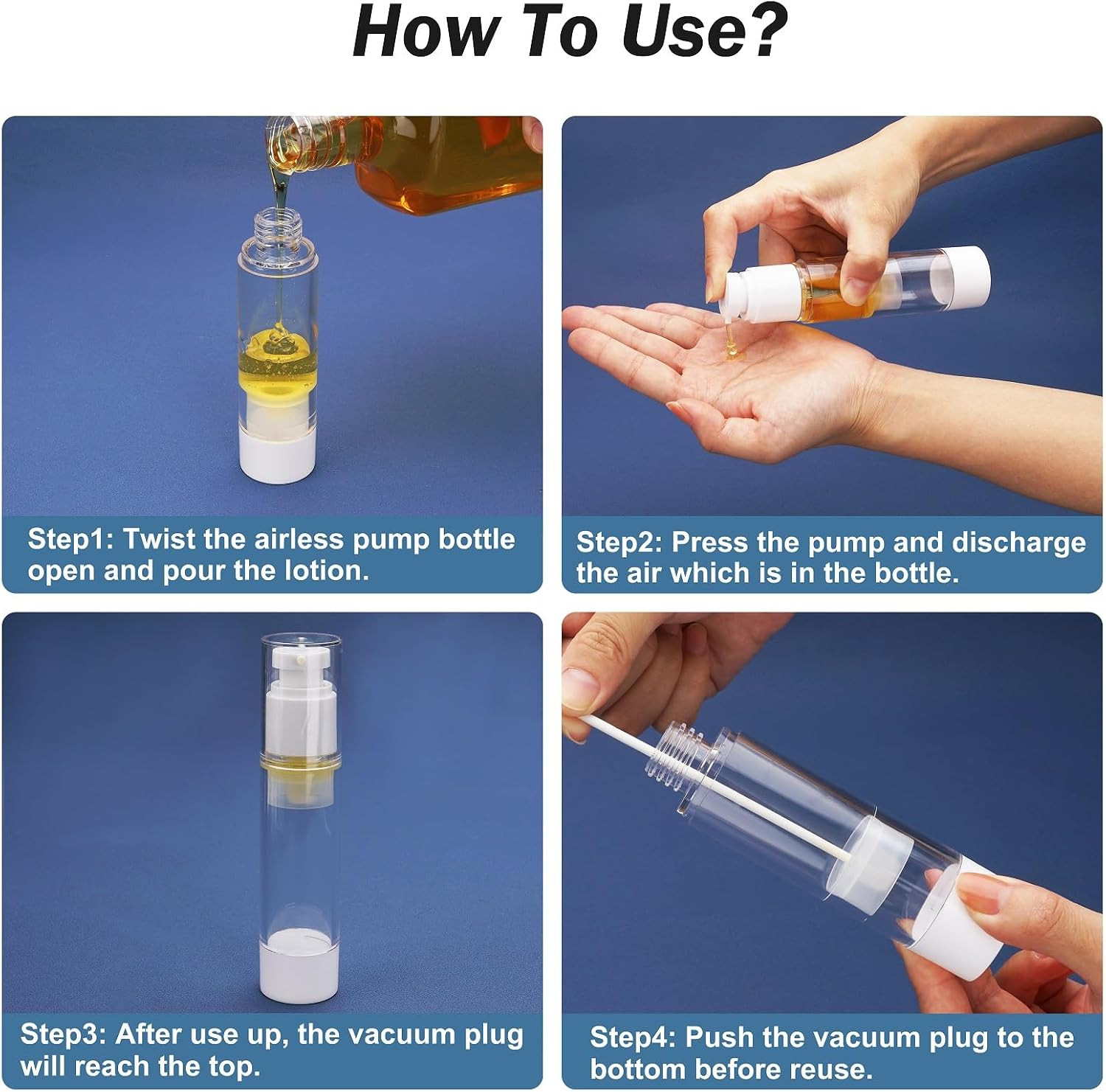 How To Use?

Step1: Twist the airless pump bottle open and pour the lotion.

Step2: Press the pump and discharge the air which is in the bottle.

Step3: After use up, the vacuum plug will reach the top.

Step4: Push the vacuum plug to the bottom before reuse.