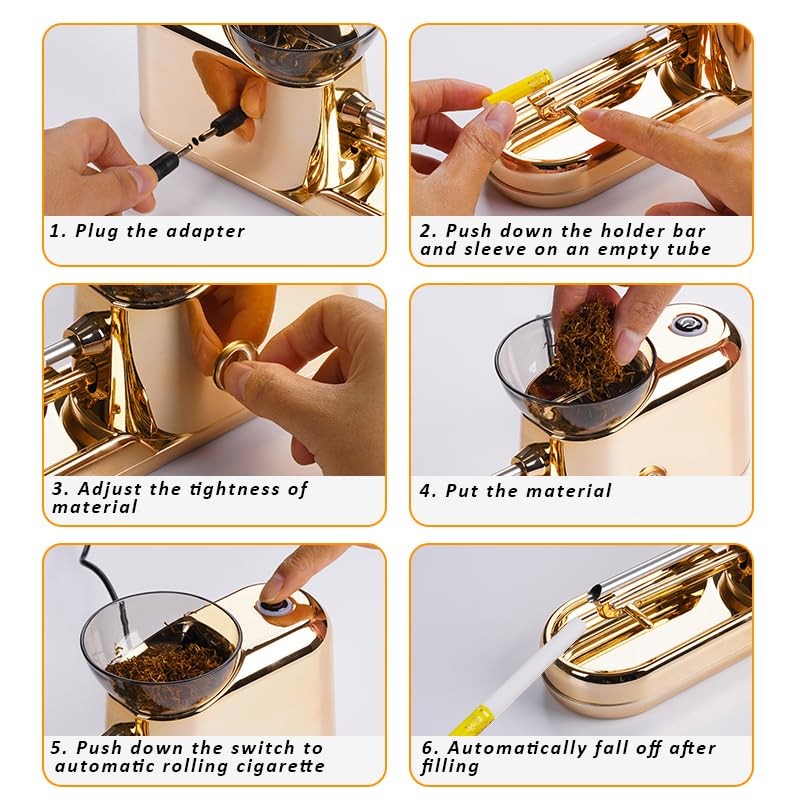 1. Plug the adapter

2. Push down the holder bar and sleeve on an empty tube

3. Adjust the tightness of material

4. Put the material

5. Push down the switch to automatic rolling cigarette

6. Automatically fall off after filling