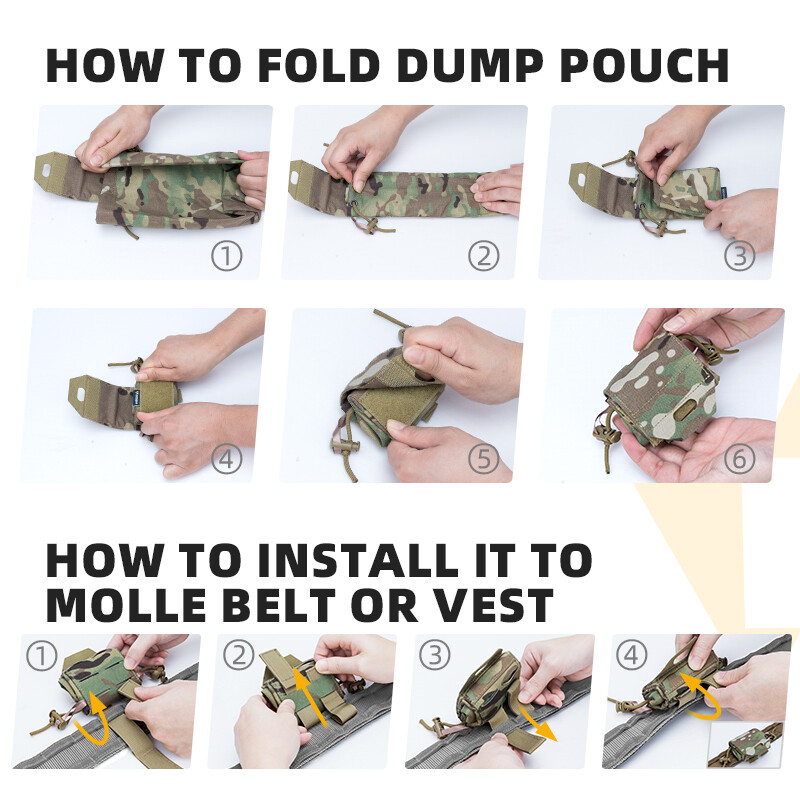 HOW TO FOLD DUMP POUCH

①

②

③

④

⑤

⑥

HOW TO INSTALL IT TO MOLLE BELT OR VEST

①

②

③

④