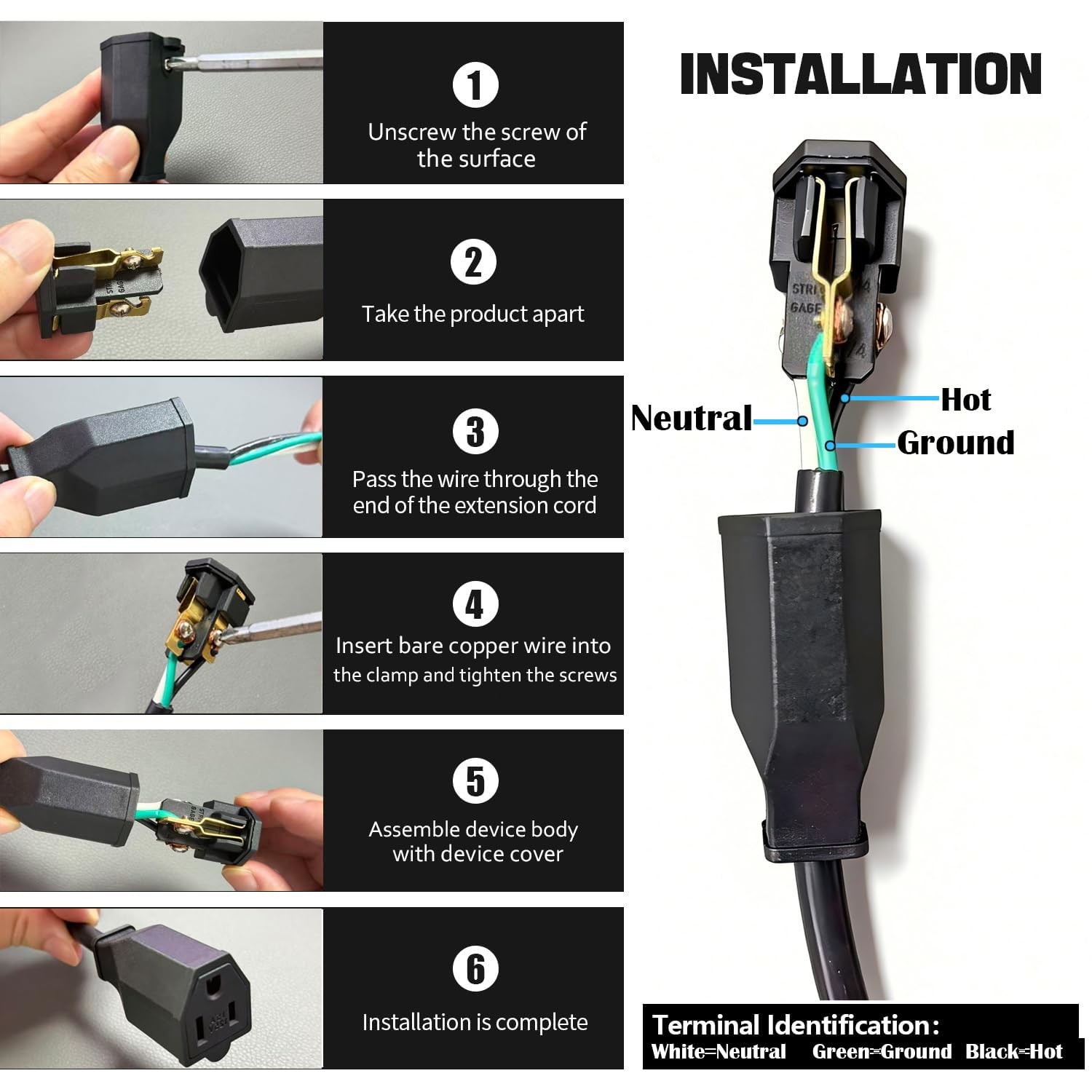 1
Unscrew the screw of the surface

2
Take the product apart

3
Pass the wire through the end of the extension cord

4
Insert bare copper wire into the clamp and tighten the screws

5
Assemble device body with device cover

6
Installation is complete

INSTALLATION

STRI
GAGE

Neutral
Hot
Ground

Terminal Identification:
White=Neutral Green=Ground Black=Hot