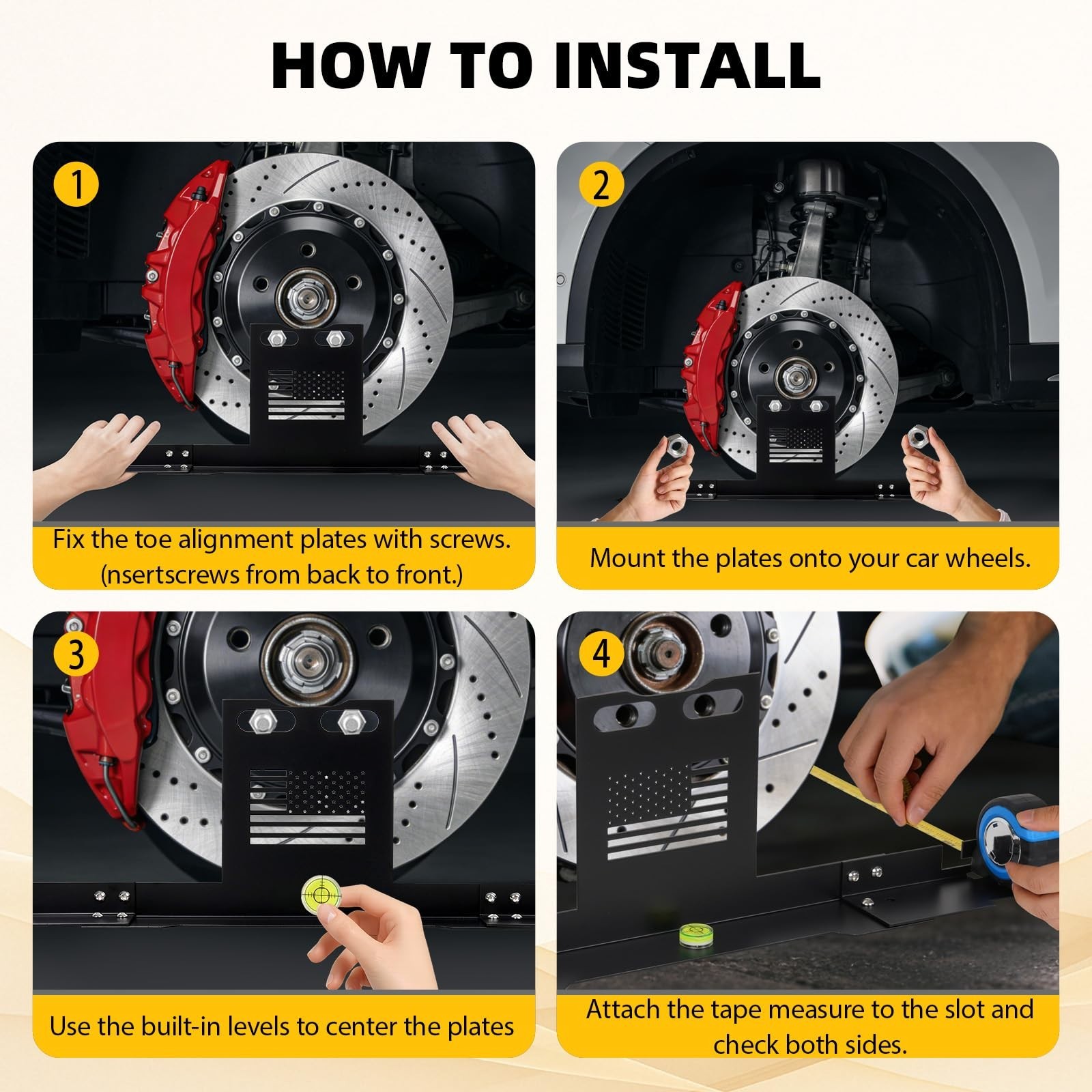 HOW TO INSTALL

1

Fix the toe alignment plates with screws. (nsertscrews from back to front.)

2

Mount the plates onto your car wheels.

3

Use the built-in levels to center the plates

4

Attach the tape measure to the slot and check both sides.