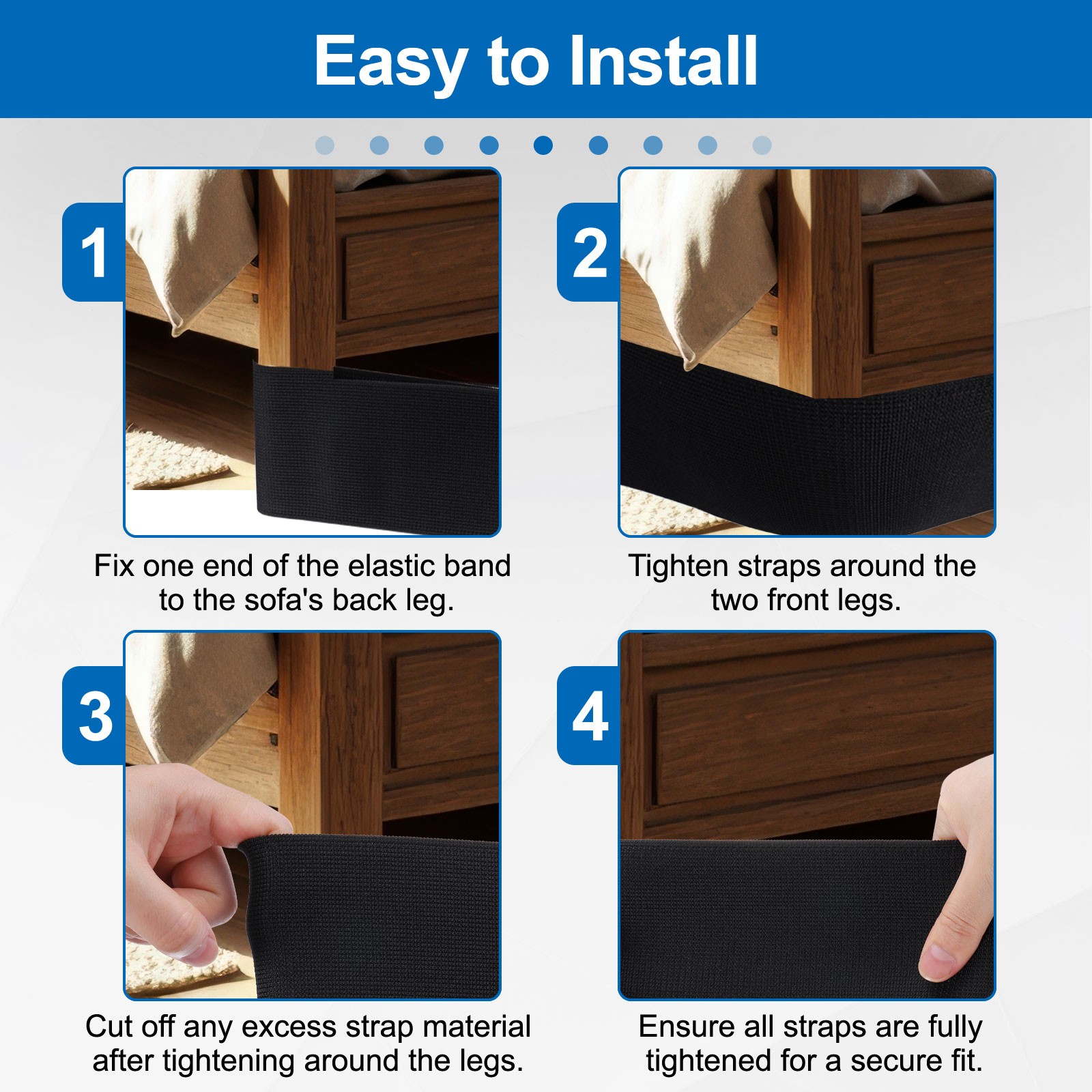 Easy to Install

1

Fix one end of the elastic band to the sofa's back leg.

2

Tighten straps around the two front legs.

3

Cut off any excess strap material after tightening around the legs.

4

Ensure all straps are fully tightened for a secure fit.