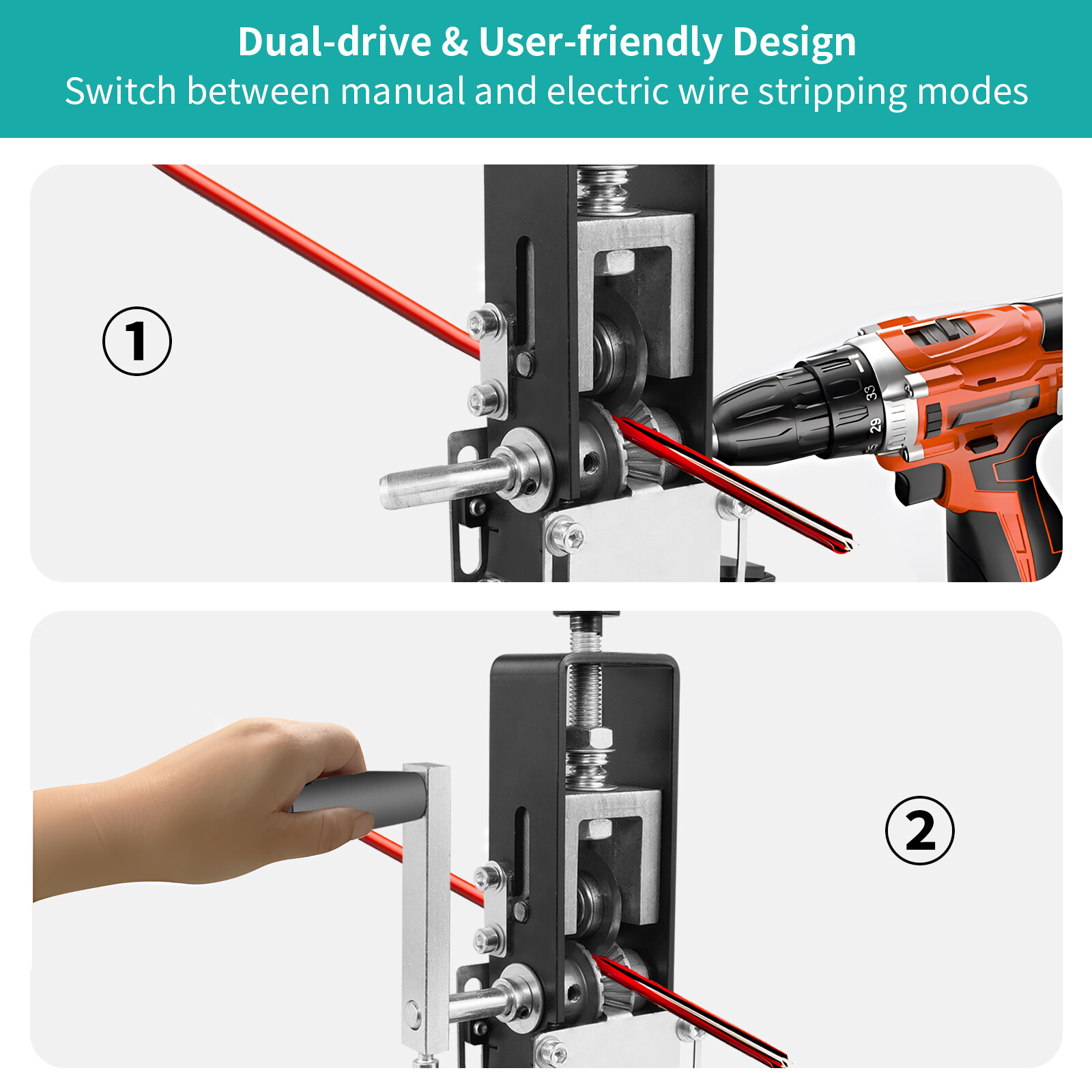 Dual-drive & User-friendly Design
Switch between manual and electric wire stripping modes

①

33
29

②