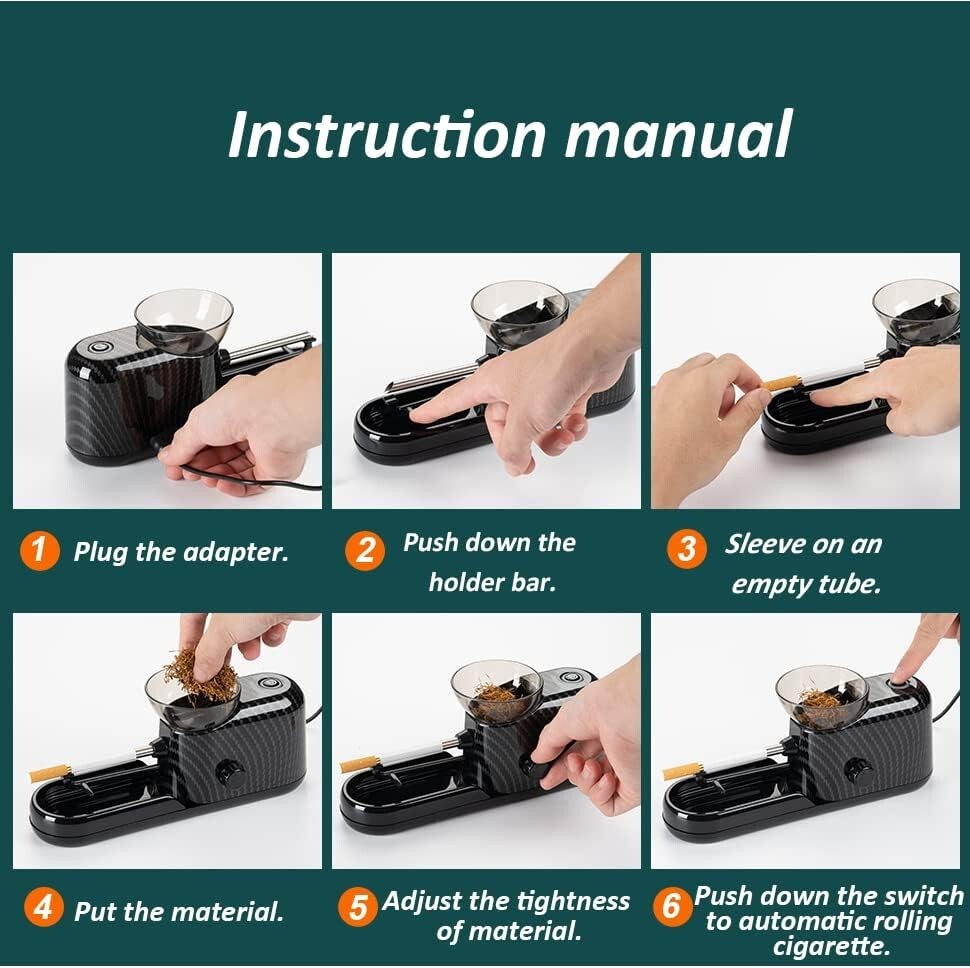 Instruction manual

1 Plug the adapter.

2 Push down the holder bar.

3 Sleeve on an empty tube.

4 Put the material.

5 Adjust the tightness of material.

6 Push down the switch to automatic rolling cigarette.