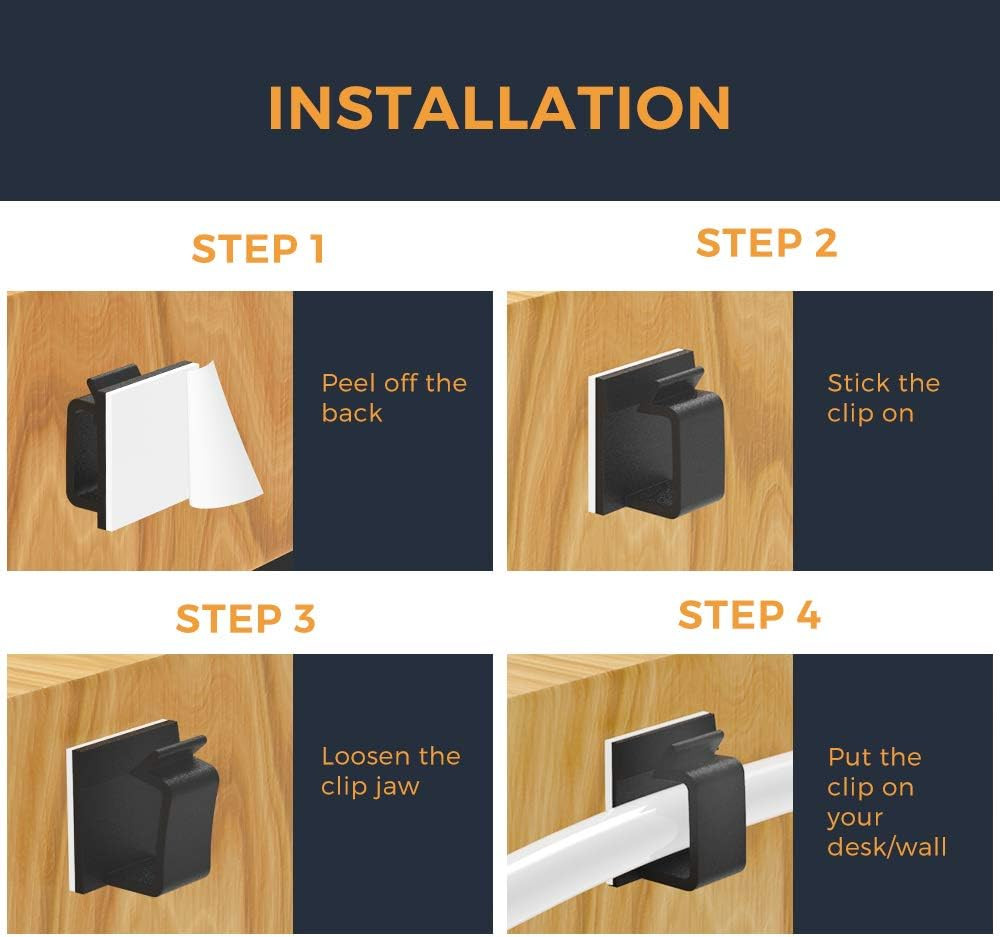 INSTALLATION

STEP 1

Peel off the back

STEP 2

Stick the clip on

STEP 3

Loosen the clip jaw

STEP 4

Put the clip on your desk/wall