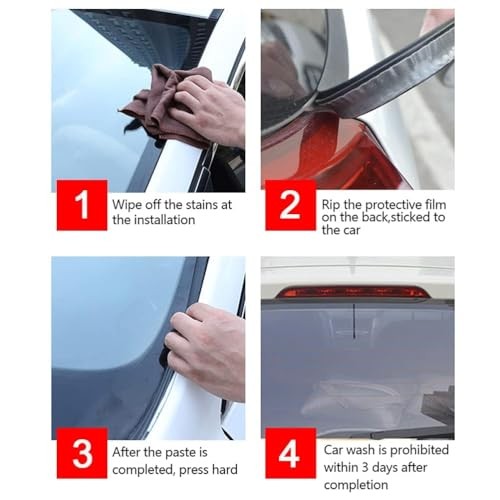 1
Wipe off the stains at the installation

2
Rip the protective film on the back,sticked to the car

3
After the paste is completed, press hard

4
Car wash is prohibited within 3 days after completion