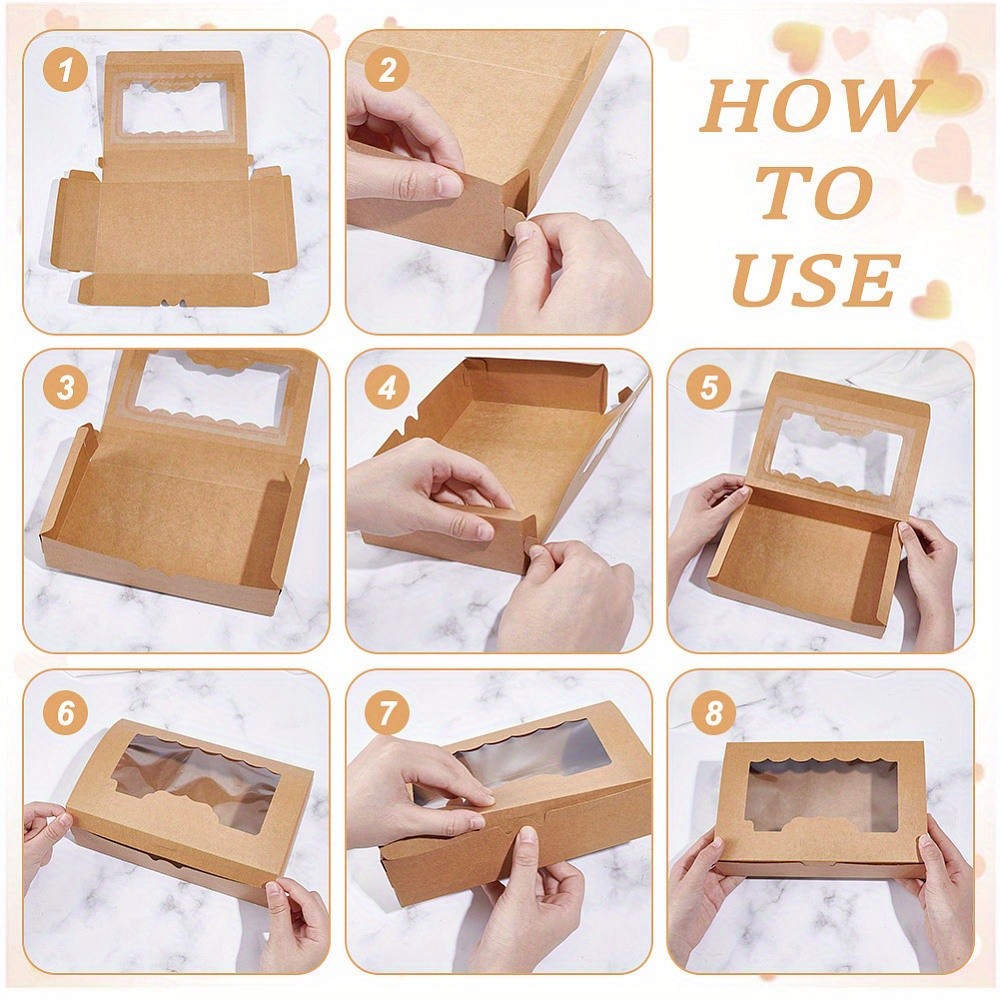 1

2

HOW TO USE

3

4

5

6

7

8