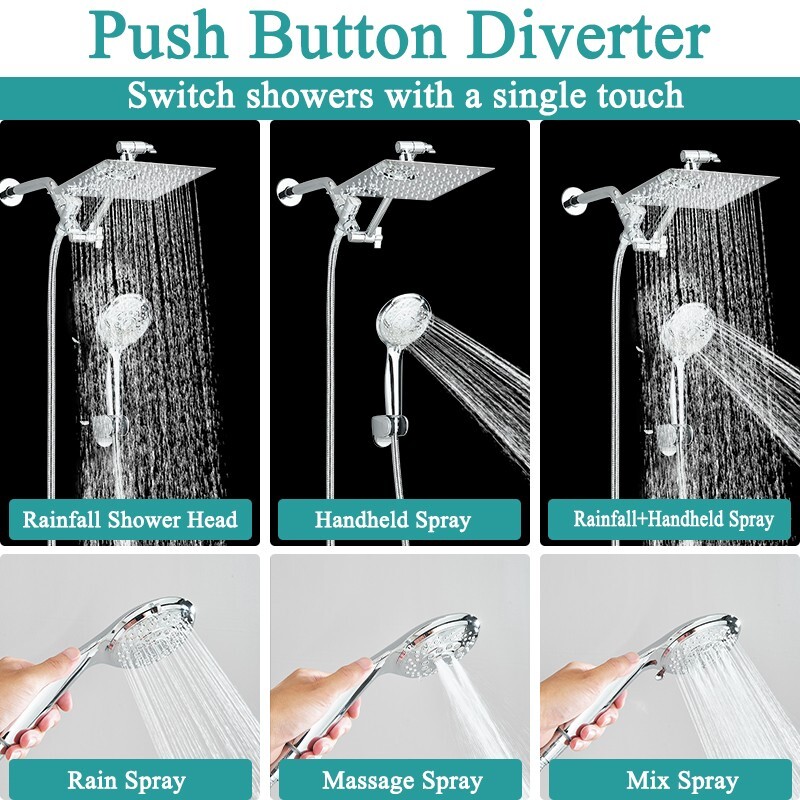 Push Button Diverter

Switch showers with a single touch

Rainfall Shower Head

Handheld Spray

Rainfall+Handheld Spray

Rain Spray

Massage Spray

Mix Spray