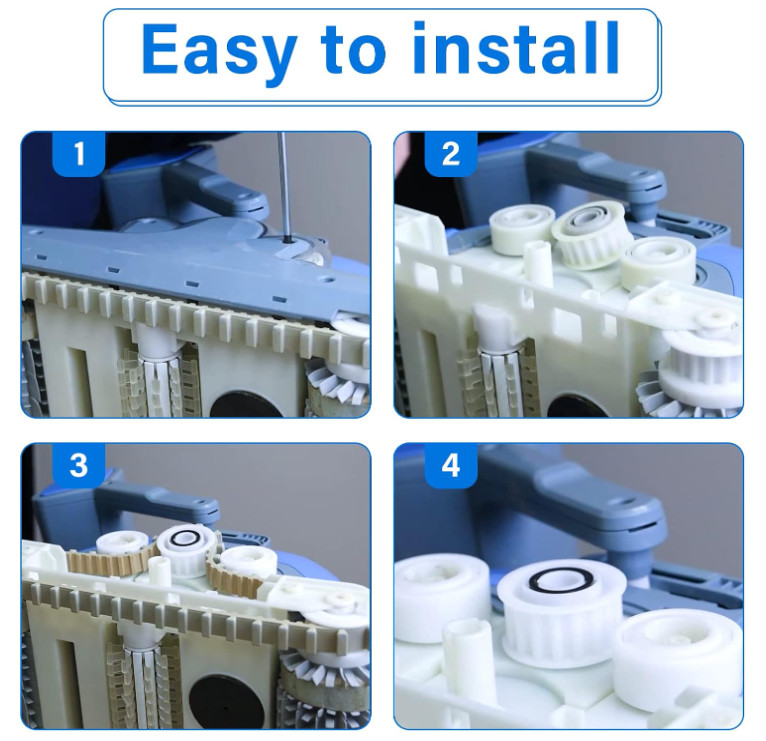 Easy to install

1

2

3

4