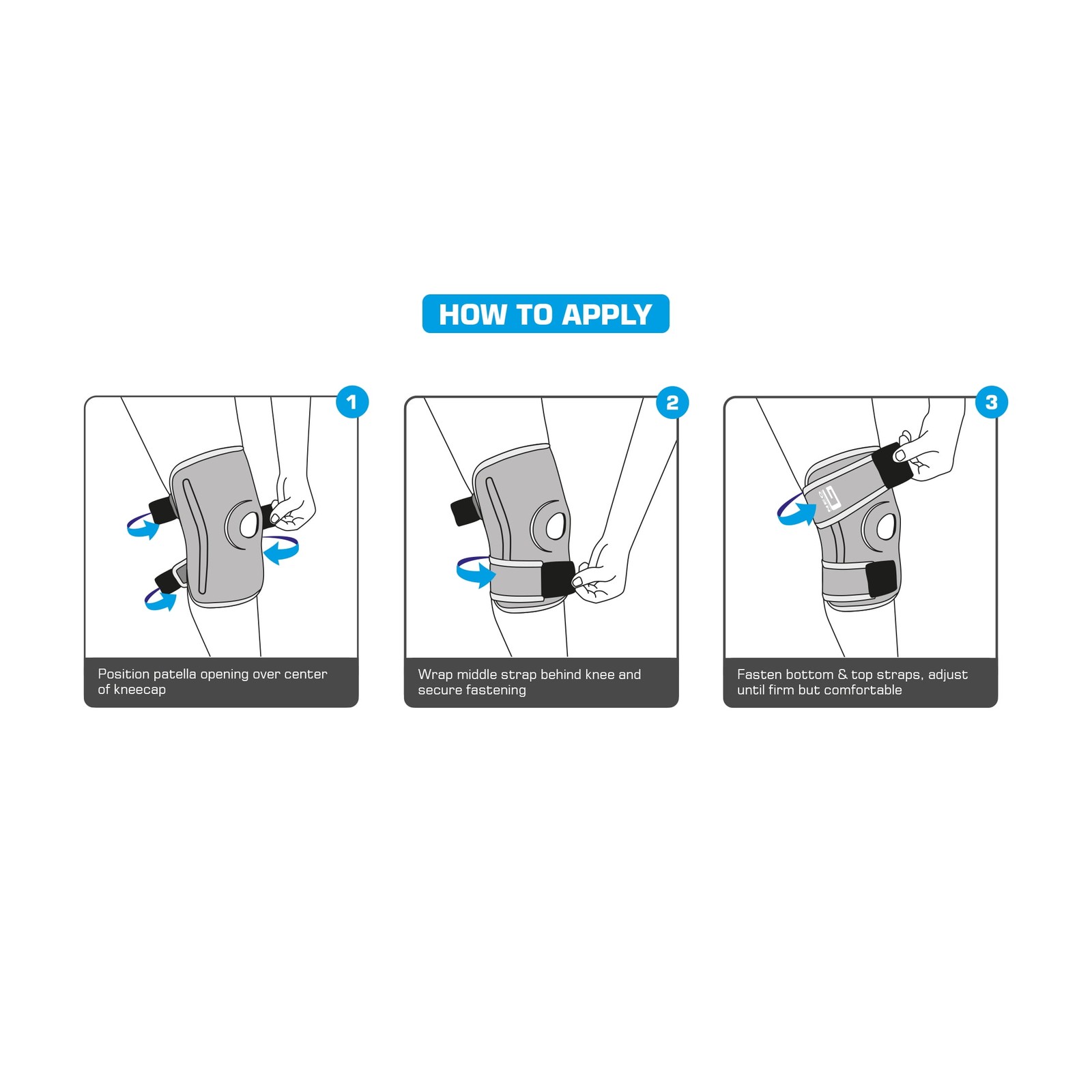 HOW TO APPLY

1

Position patella opening over center of kneecap

2

Wrap middle strap behind knee and secure fastening

3

Fasten bottom & top straps, adjust until firm but comfortable