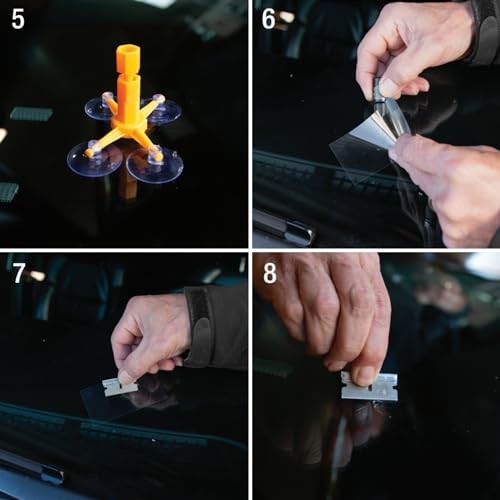 5

6

7

8