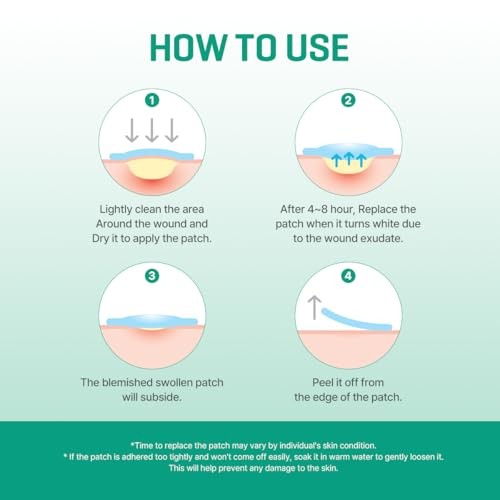 HOW TO USE

1

Lightly clean the area Around the wound and Dry it to apply the patch.

2

After 4~8 hour, Replace the patch when it turns white due to the wound exudate.

3

The blemished swollen patch will subside.

4

Peel it off from the edge of the patch.

*Time to replace the patch may vary by individual's skin condition.
* If the patch is adhered too tightly and won't come off easily, soak it in warm water to gently loosen it. This will help prevent any damage to the skin.