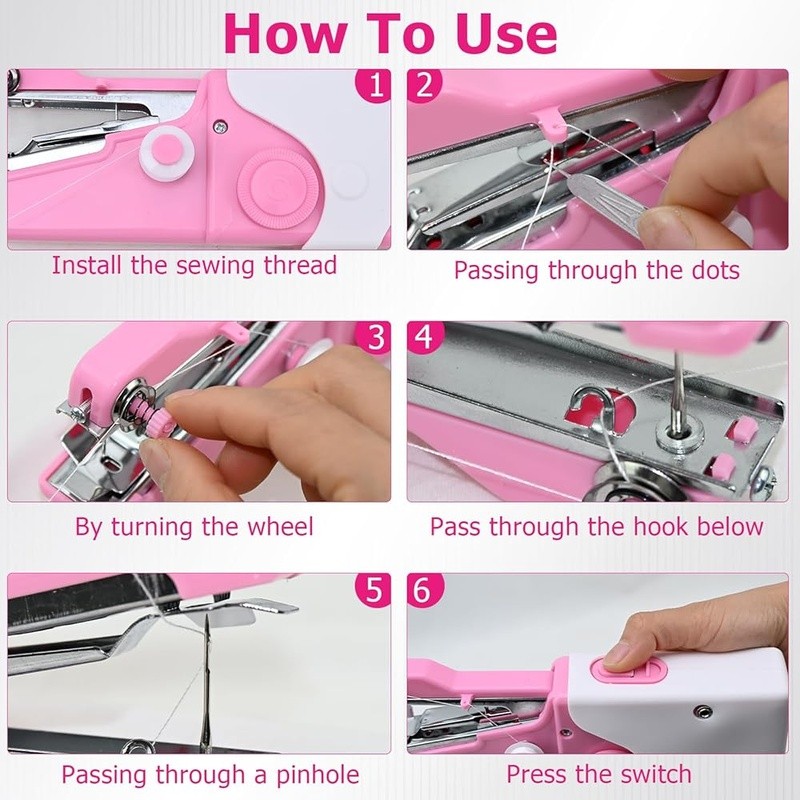 How To Use

1
Install the sewing thread

2
Passing through the dots

3
By turning the wheel

4
Pass through the hook below

5
Passing through a pinhole

6
Press the switch