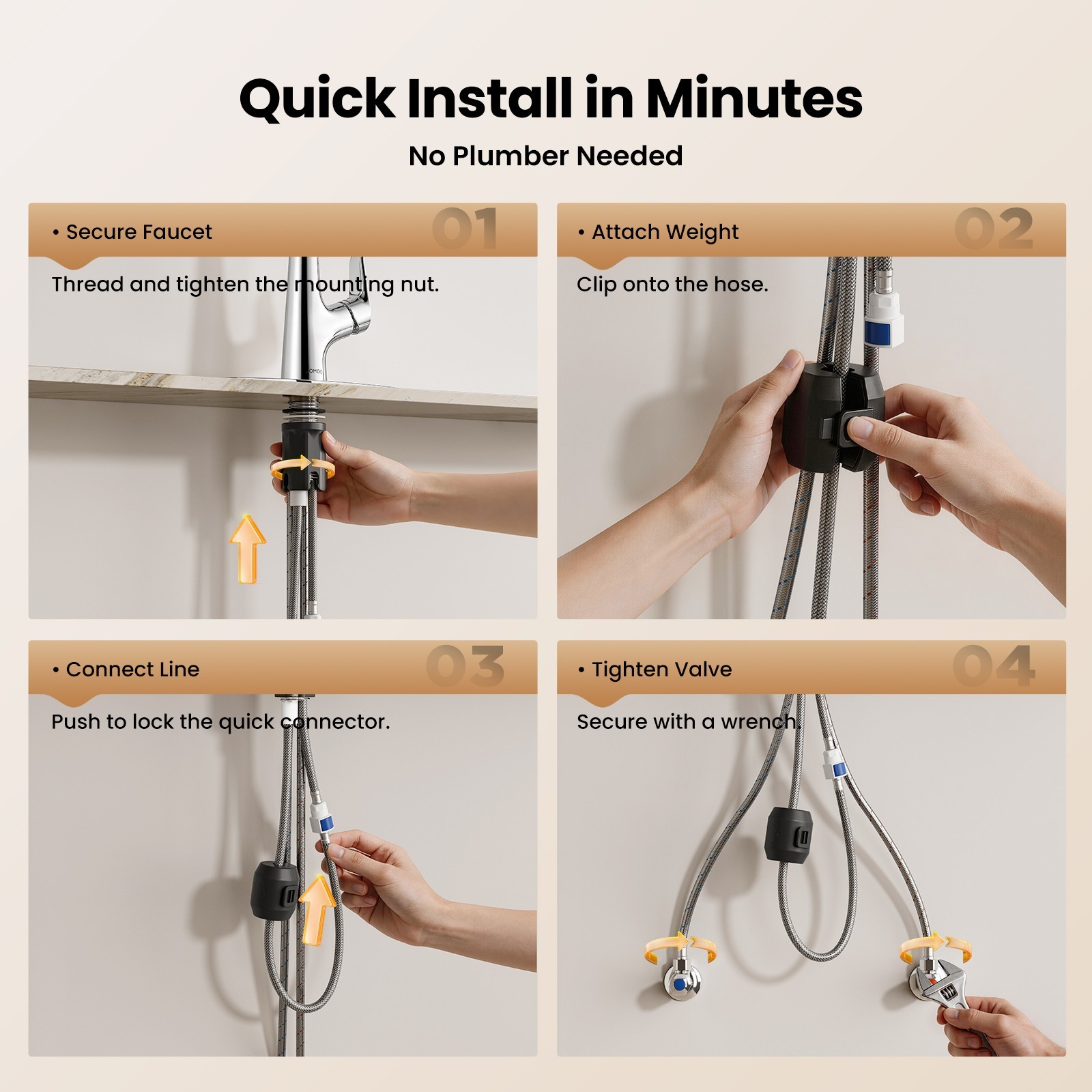 Quick Install in Minutes

No Plumber Needed

• Secure Faucet 01

Thread and tighten the mounting nut.

• Attach Weight 02

Clip onto the hose.

• Connect Line 03

Push to lock the quick connector.

• Tighten Valve 04

Secure with a wrench.