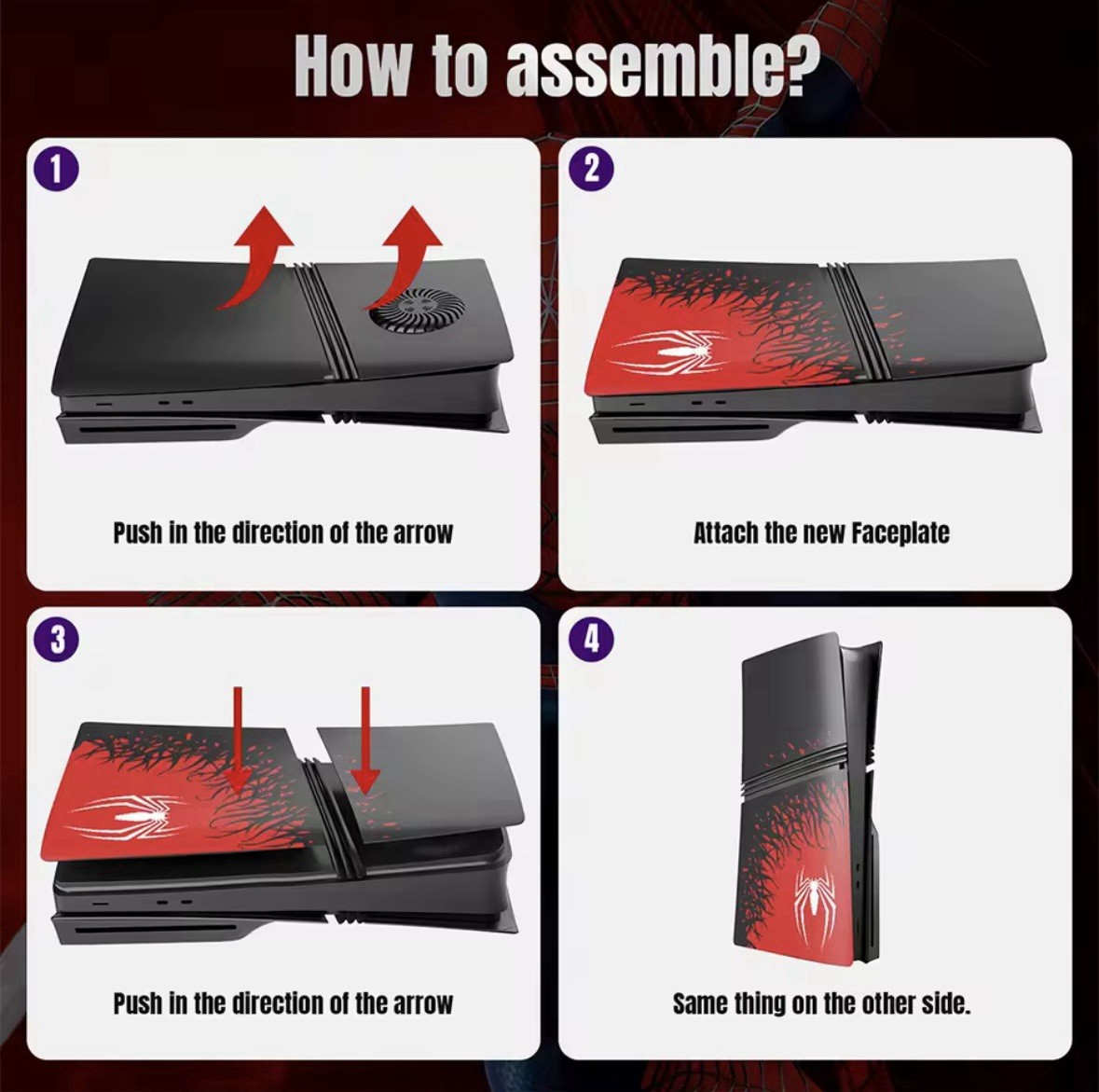 How to assemble?

1

Push in the direction of the arrow

2

Attach the new Faceplate

3

Push in the direction of the arrow

4

Same thing on the other side.