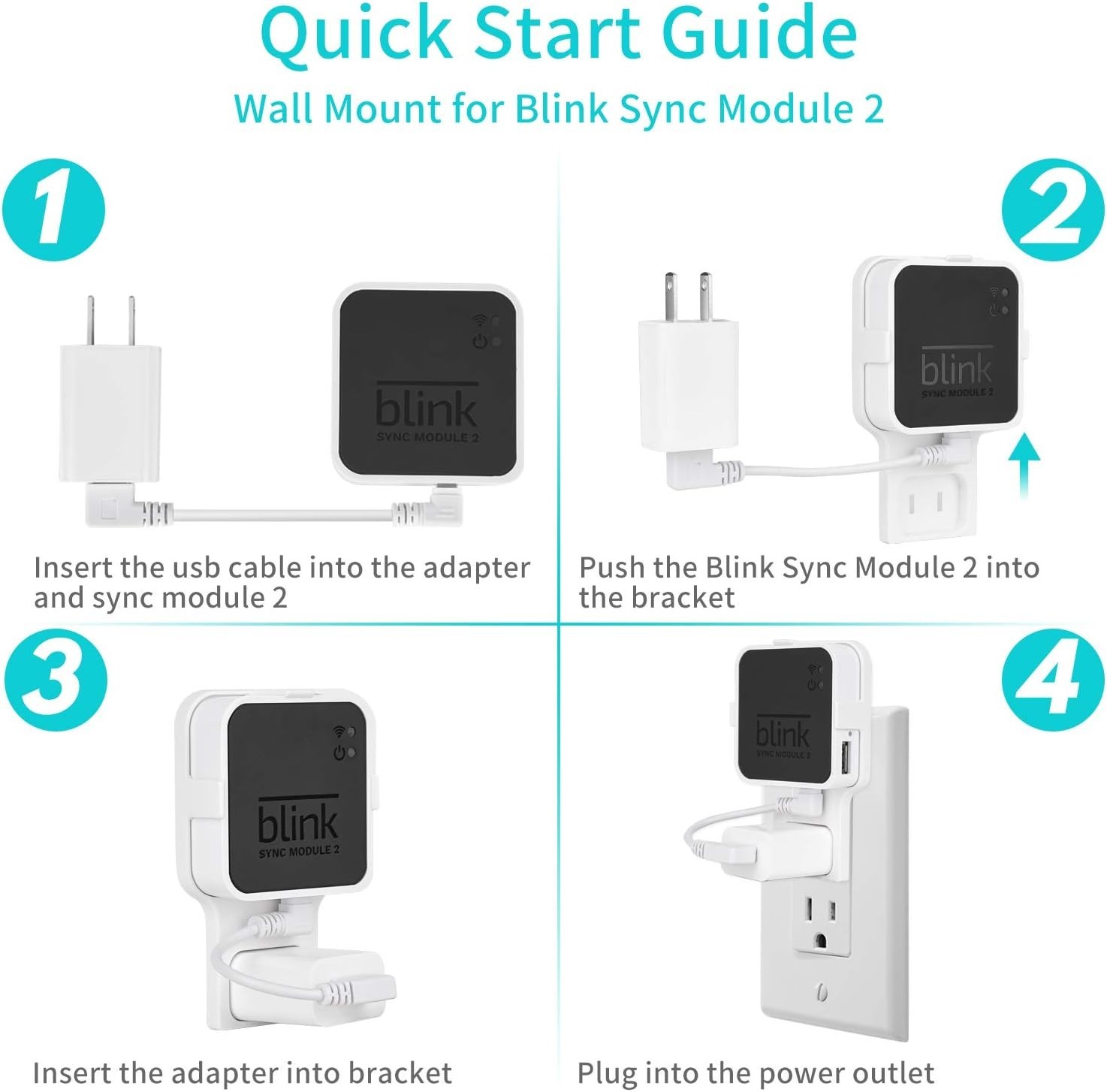 Quick Start Guide

Wall Mount for Blink Sync Module 2

1

blink
SYNC MODULE 2

Insert the usb cable into the adapter and sync module 2

2

blink
SYNC MODULE 2

Push the Blink Sync Module 2 into the bracket

3

blink
SYNC MODULE 2

Insert the adapter into bracket

4

blink
SYNC MODULE 2

Plug into the power outlet