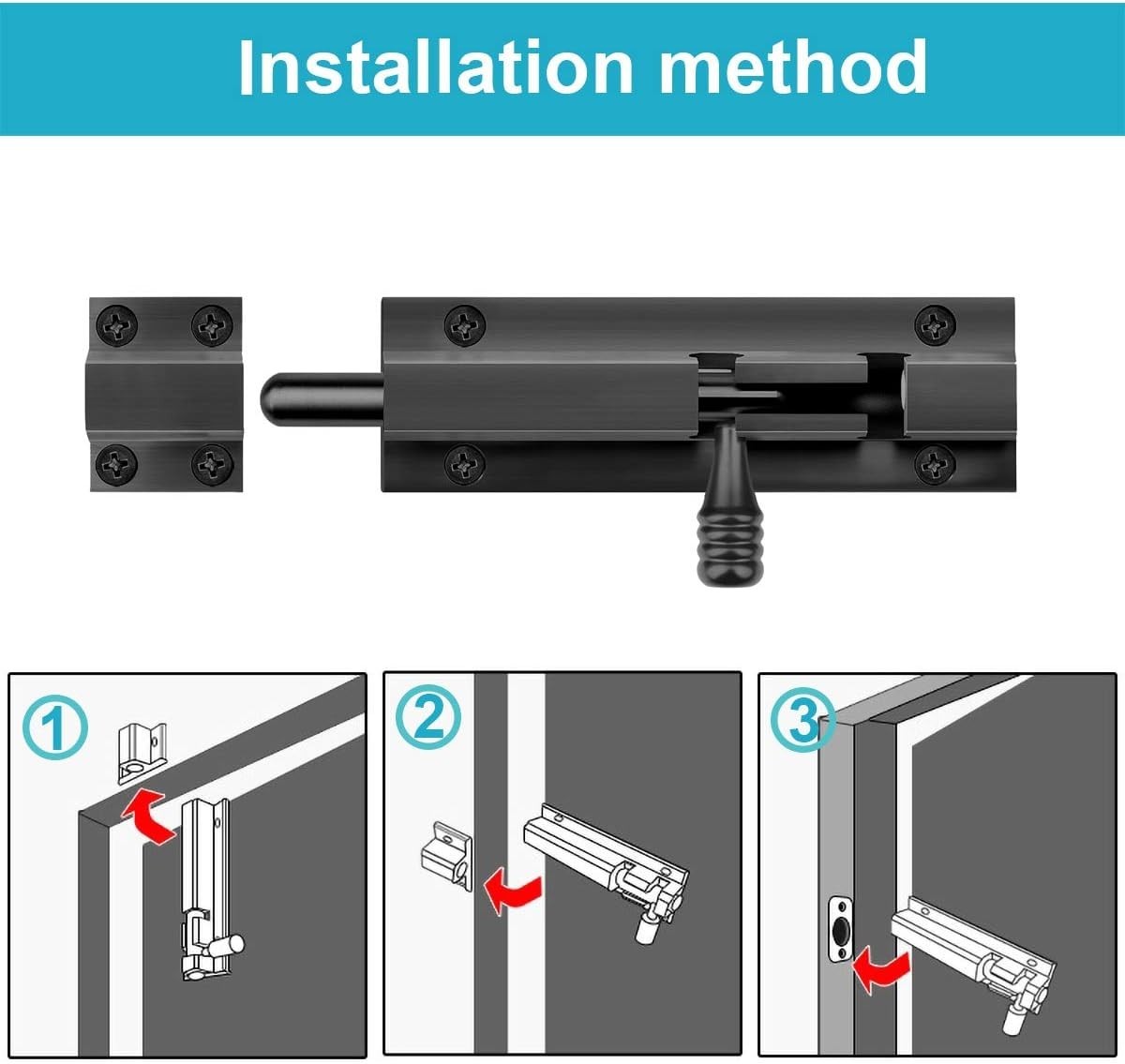 Installation method

①

②

③