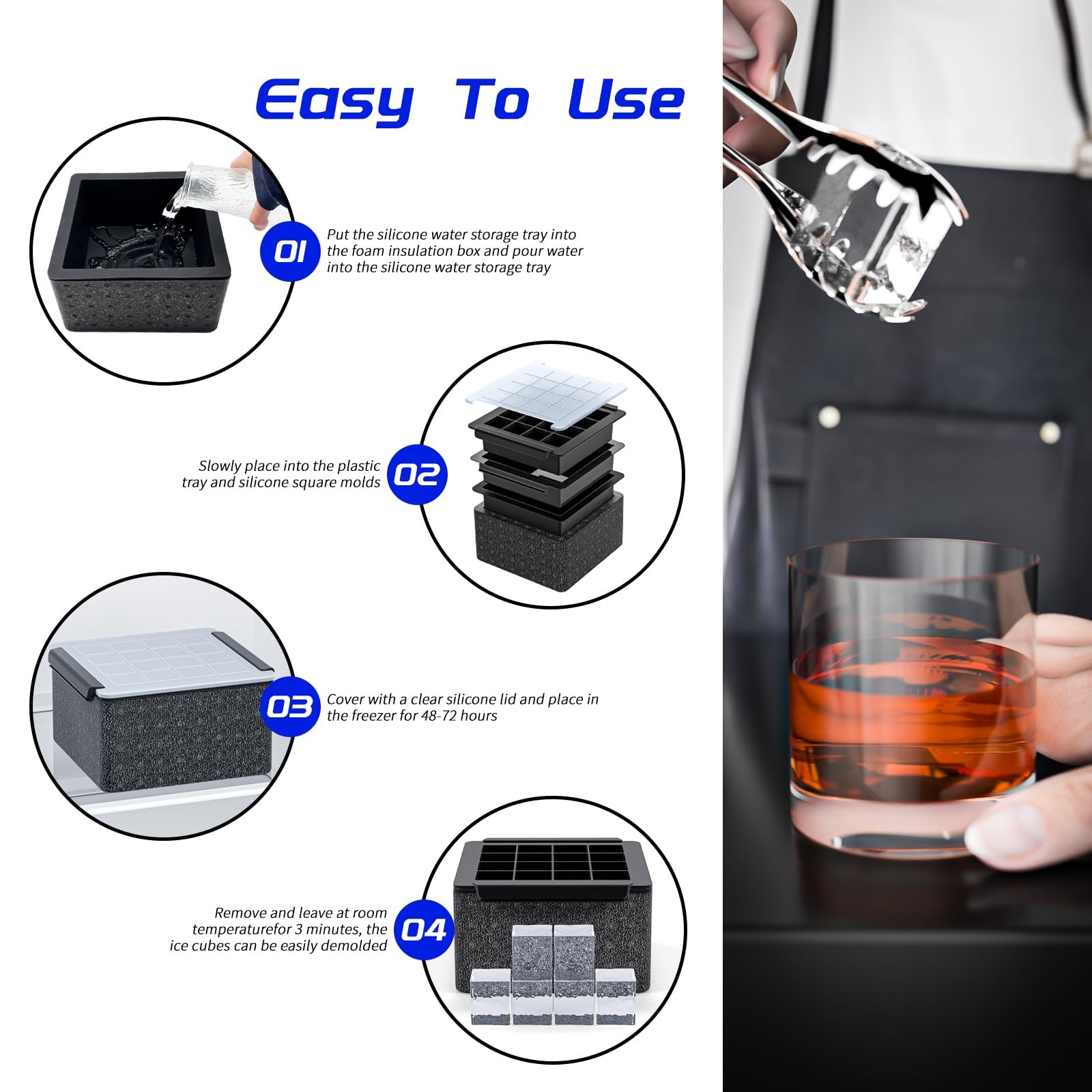 Easy To Use

01 Put the silicone water storage tray into the foam insulation box and pour water into the silicone water storage tray

Slowly place into the plastic tray and silicone square molds 02

03 Cover with a clear silicone lid and place in the freezer for 48-72 hours

Remove and leave at room temperaturefor 3 minutes, the ice cubes can be easily demolded 04