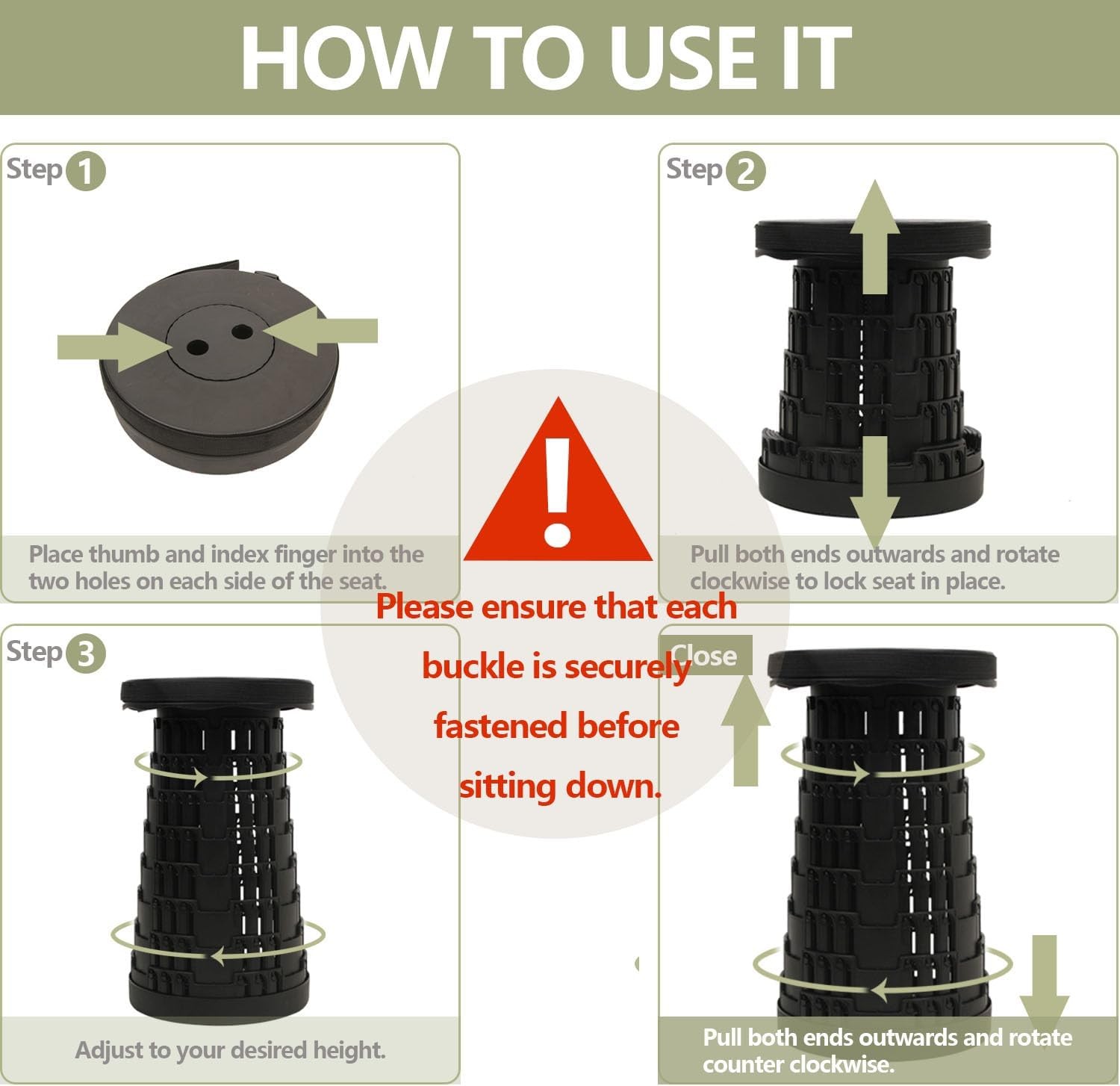 HOW TO USE IT

Step 1

Place thumb and index finger into the two holes on each side of the seat.

Step 2

Pull both ends outwards and rotate clockwise to lock seat in place.

Please ensure that each buckle is securely fastened before sitting down.

Step 3

Adjust to your desired height.

Close

Pull both ends outwards and rotate counter clockwise.